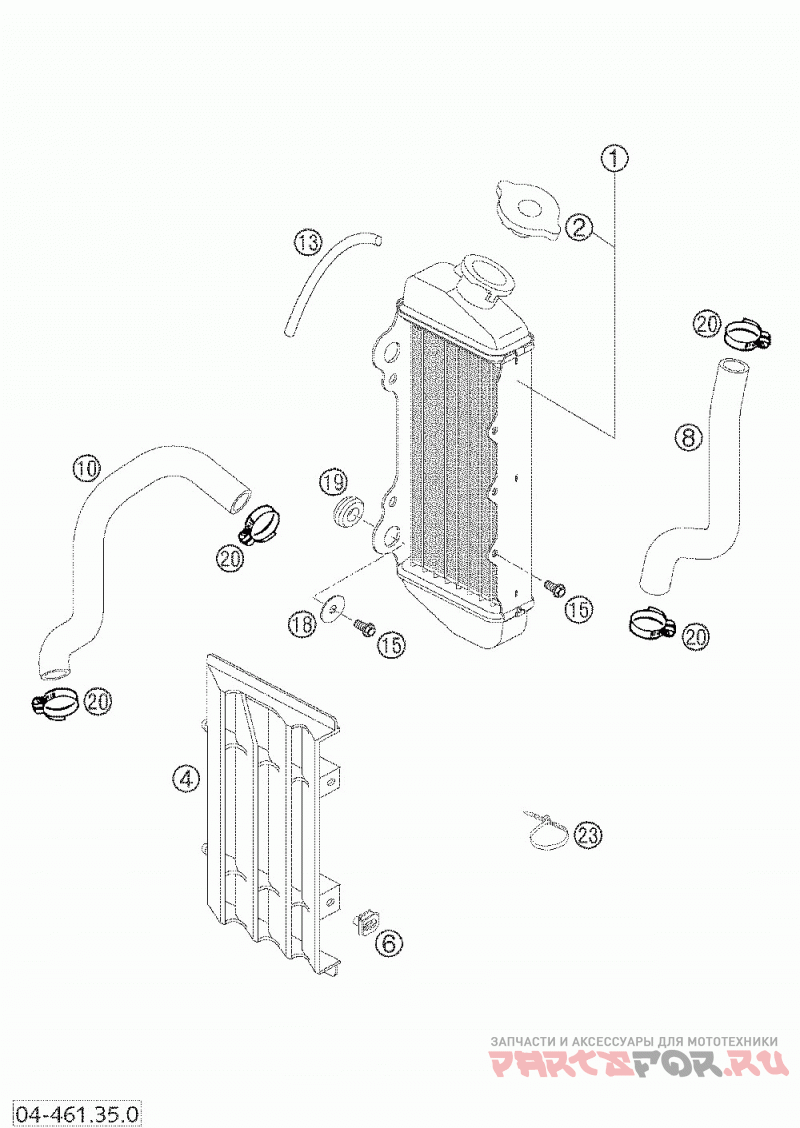 1
2
13
20
8
10
19
20
15
18
15
20
20
4
23
6
ЗАПЧАСТИ И АКСЕССУАРЫ ДЛЯ МОТОТЕХНИКИ
PARTSFOR.RU
04-461.35.0