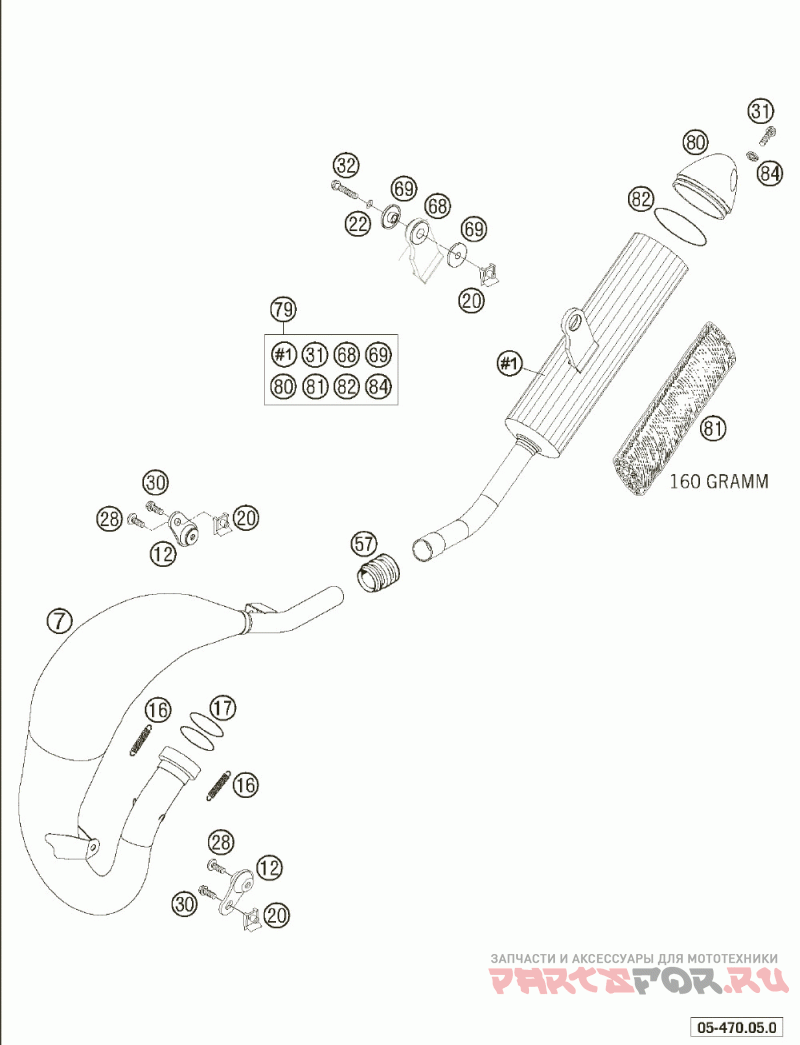 31
80
84
82
32
69
68
22
69
20
79
#1 31 68 69
80 81 82 84
#1
81
160 GRAMM
30
28
20
12
57
7
16
17
16
28
12
30
20
ЗАПЧАСТИ И АКСЕССУАРЫ ДЛЯ МОТОТЕХНИКИ
PARTSFOR.RU
05-470.05.0