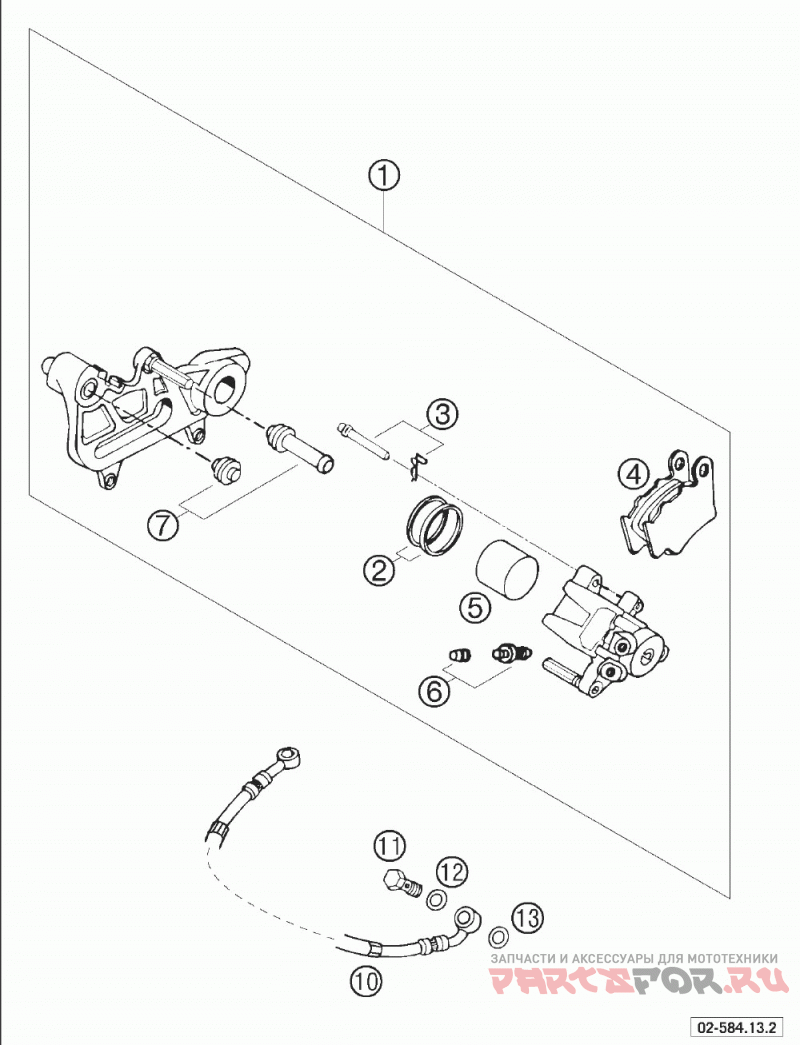 1
3
4
7
2
5
6
11
12
13
10
ЗАПЧАСТИ И АКСЕССУАРЫ ДЛЯ МОТОТЕХНИКИ
PARTSFOR.RU
02-584.13.2