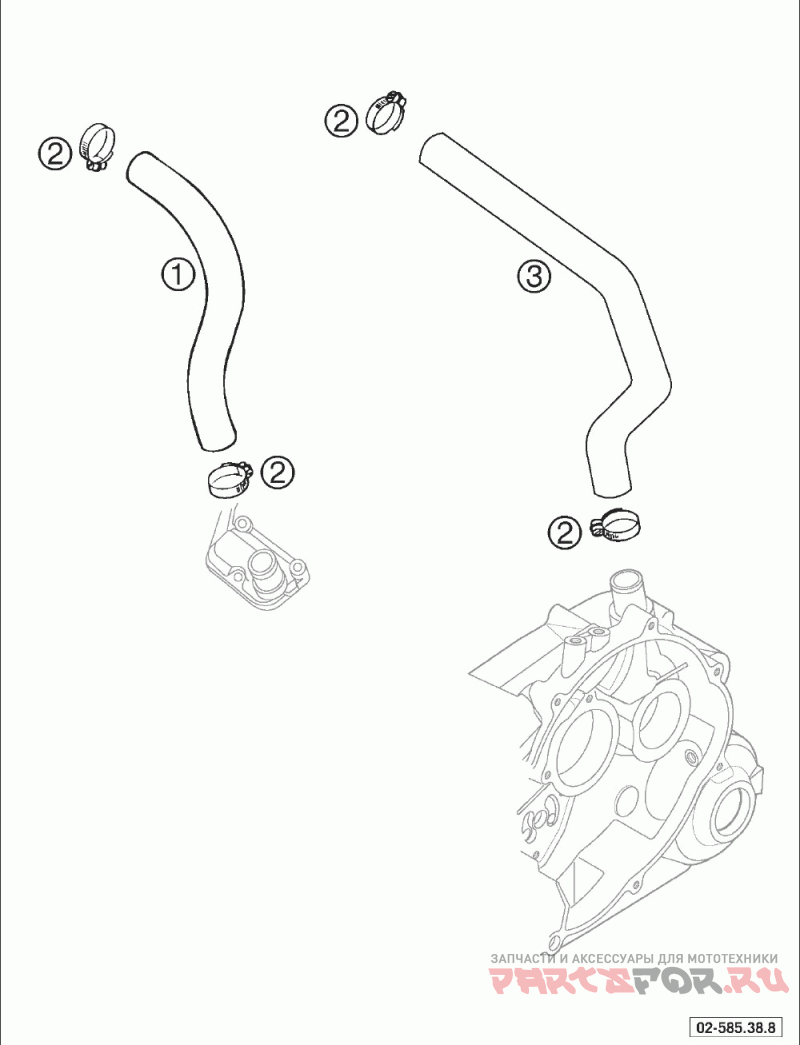 ②
②
①
③
②
②
ЗАПЧАСТИ И АКСЕССУАРЫ ДЛЯ МОТОТЕХНИКИ
PARTSFOR.RU
02-585.38.8