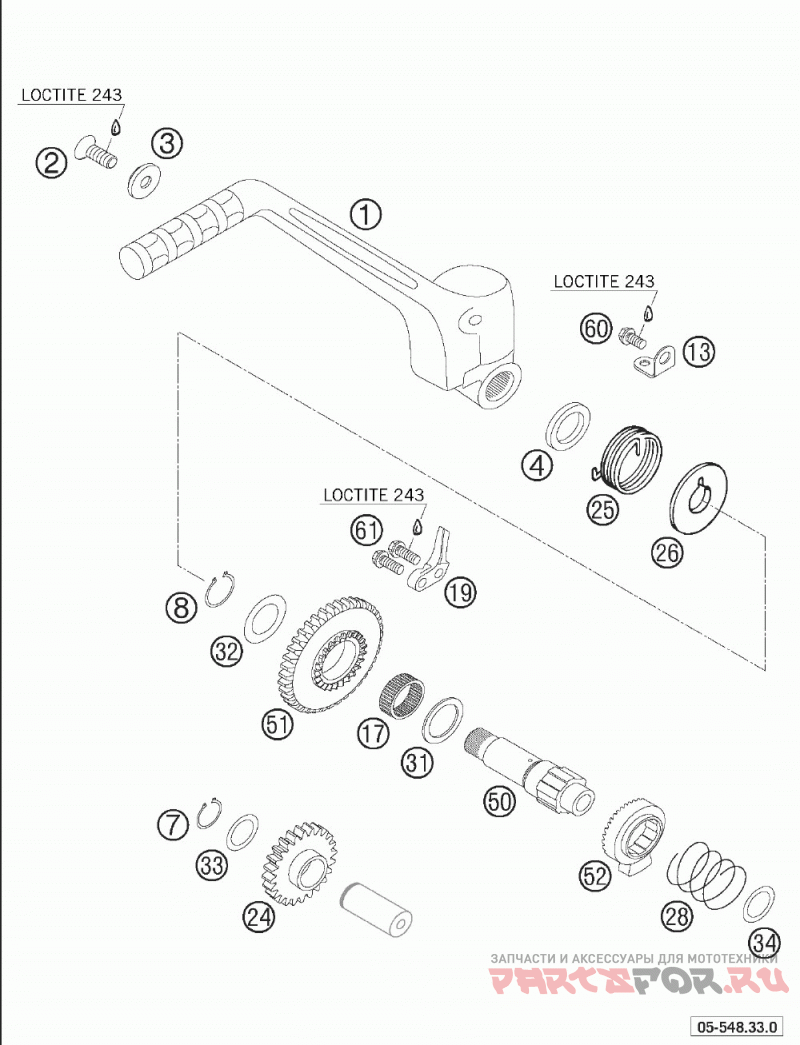 LOCTITE 243
2
3
1
LOCTITE 243
60
13
4
25
26
LOCTITE 243
61
19
8
32
51
17
31
50
7
33
24
52
28
34
ЗАПЧАСТИ И АКСЕССУАРЫ ДЛЯ МОТОТЕХНИКИ
PARTSFOR.RU
05-548.33.0