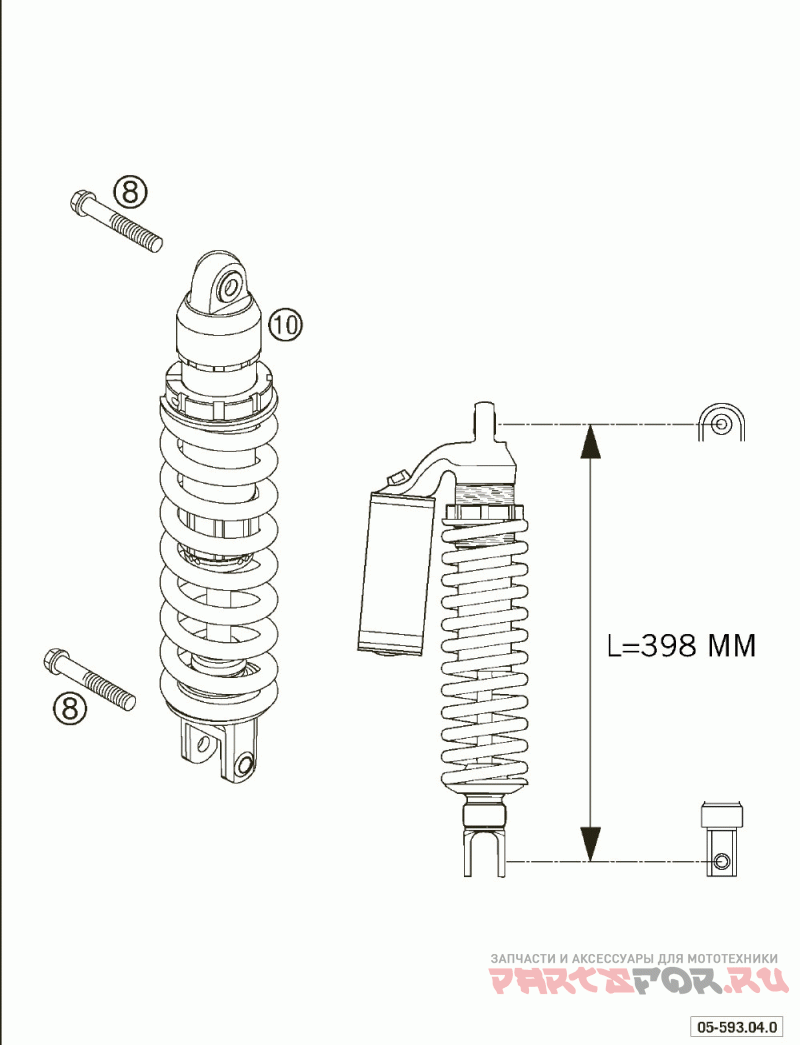 8

10

8

L=398 MM

ЗАПЧАСТИ И АКСЕССУАРЫ ДЛЯ МОТОТЕХНИКИ
PARTSFOR.RU

05-593.04.0