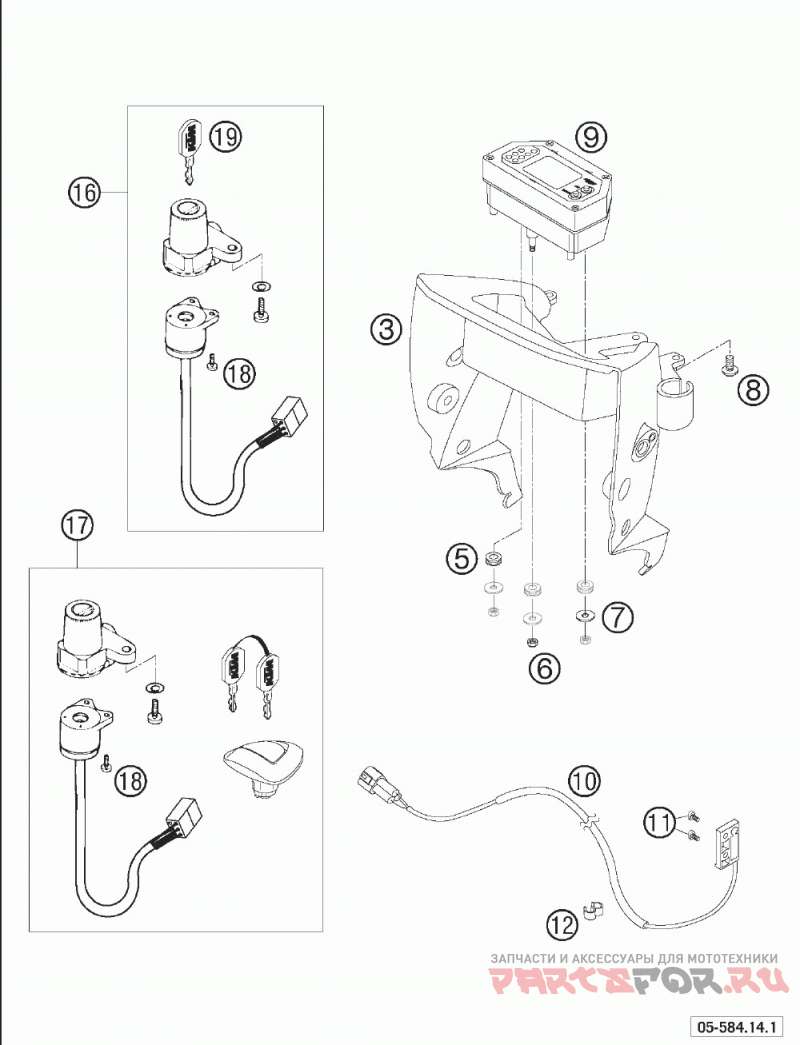 19
16
9
3
8
18
17
5
7
6
18
10
11
12
ЗАПЧАСТИ И АКСЕССУАРЫ ДЛЯ МОТОТЕХНИКИ
PARTSFOR.RU
05-584.14.1