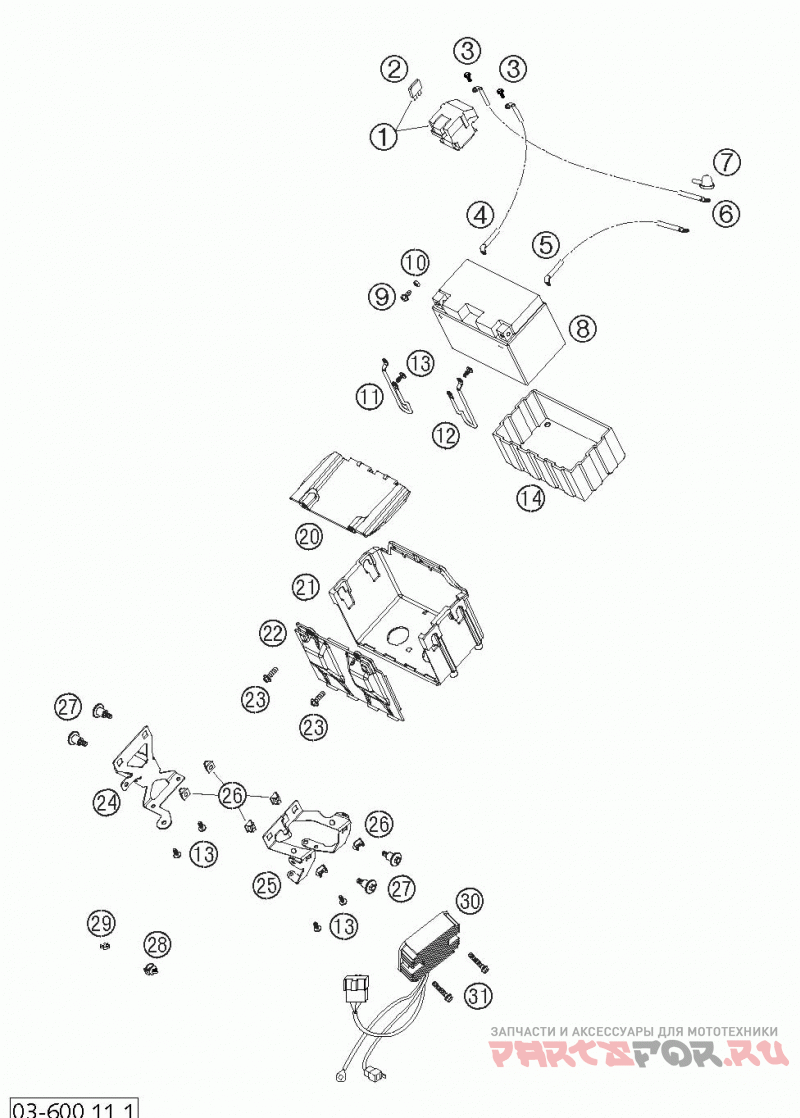 2
3
3
1
7
6
4
5
10
9
8
13
11
12
14
20
21
22
23
23
27
24
26
26
13
25
27
13
30
29
28
31
ЗАПЧАСТИ И АКСЕССУАРЫ ДЛЯ МОТОТЕХНИКИ
PARTSFOR.RU
03-600 11 1