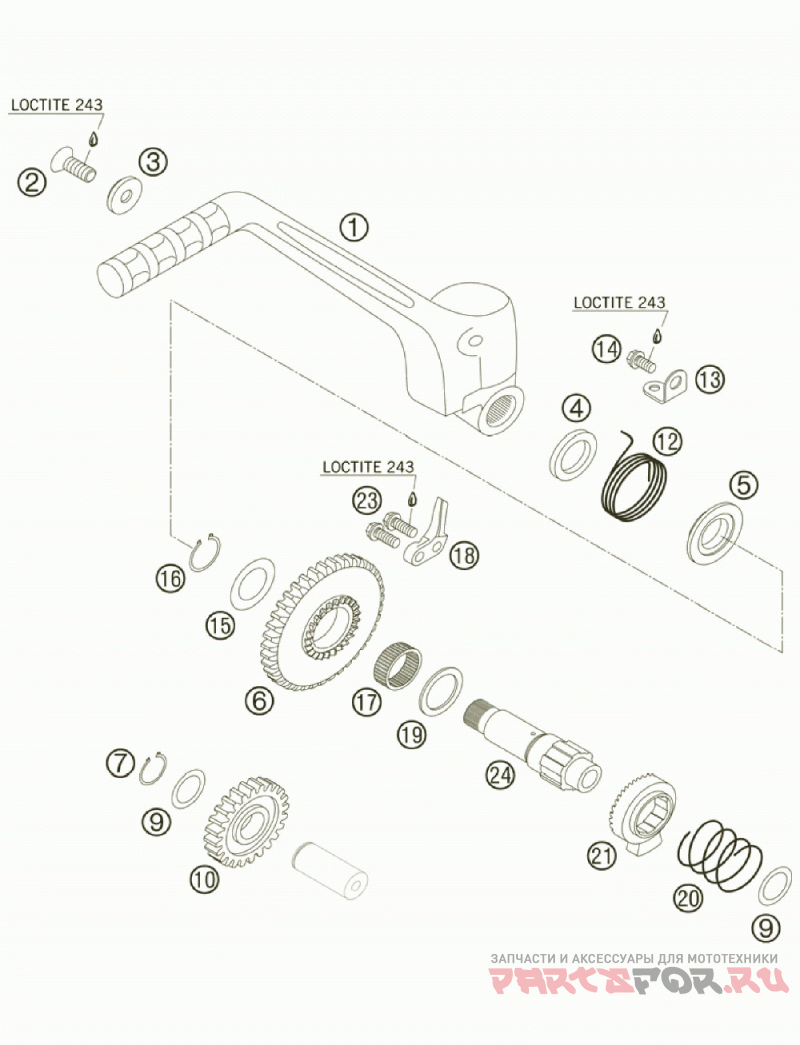 LOCTITE 243
2
3
1
LOCTITE 243
14
13
4
12
5
LOCTITE 243
23
18
16
15
6
17
19
24
7
9
10
21
20
9
ЗАПЧАСТИ И АКСЕССУАРЫ ДЛЯ МОТОТЕХНИКИ
PARTSFOR.RU