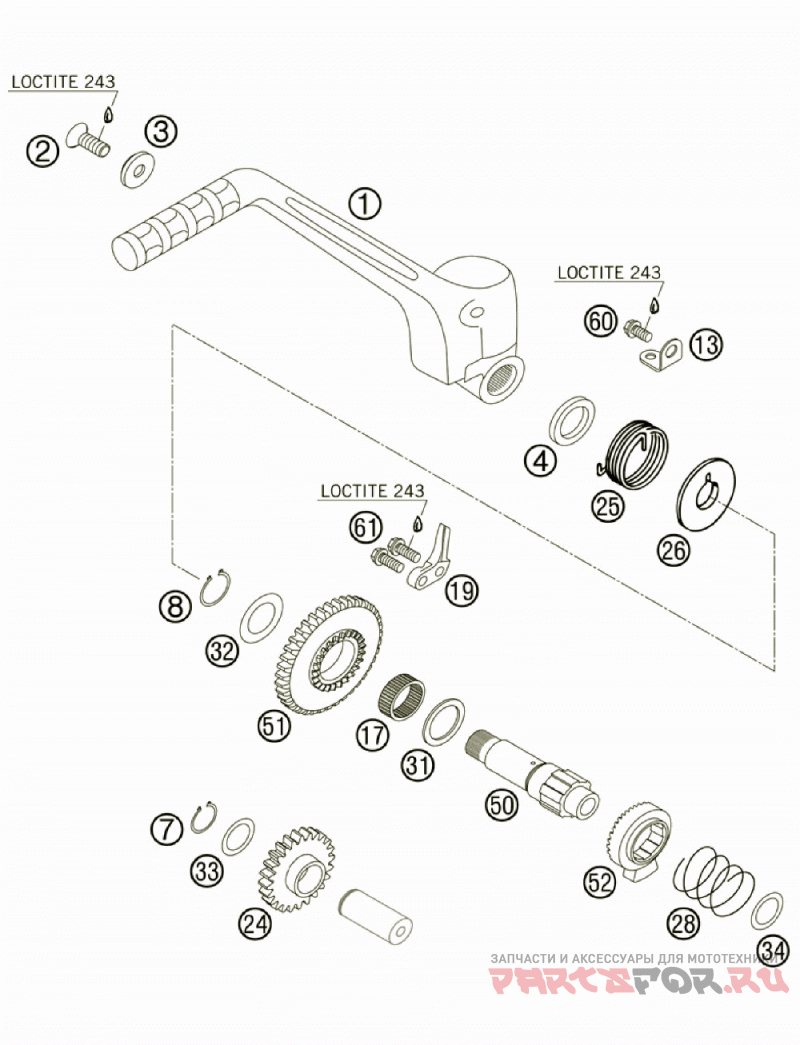 LOCTITE 243

2

3

1

LOCTITE 243

60

13

4

25

26

LOCTITE 243

61

19

8

32

51

17

31

50

7

33

24

52

28

34

ЗАПЧАСТИ И АКСЕССУАРЫ ДЛЯ МОТОТЕХНИКИ

PARTSFOR.RU