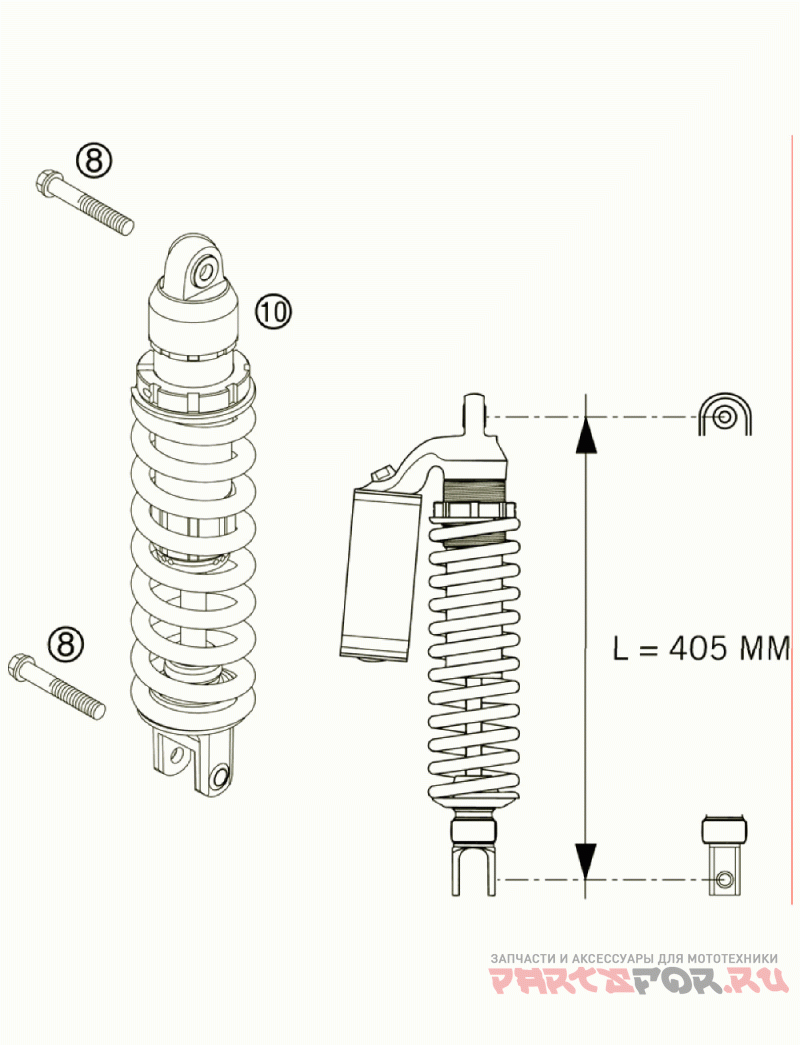 8

10

8

L = 405 MM

ЗАПЧАСТИ И АКСЕССУАРЫ ДЛЯ МОТОТЕХНИКИ
PARTSFOR.RU