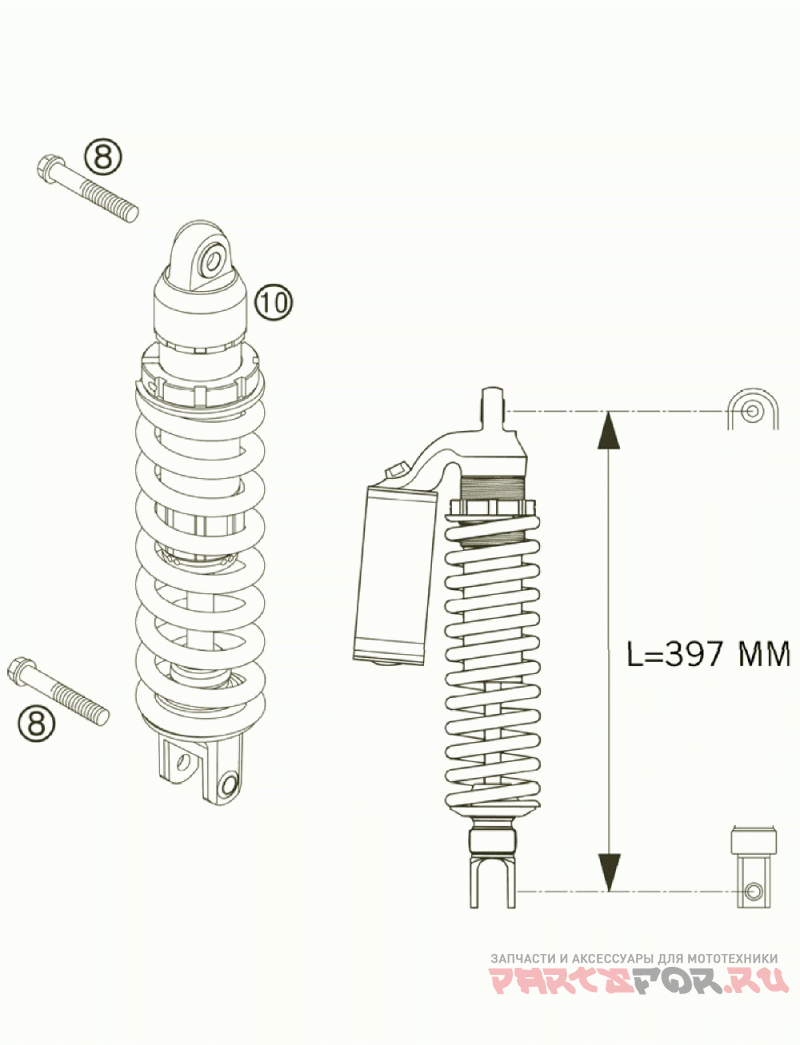 8

10

8

L=397 MM

ЗАПЧАСТИ И АКСЕССУАРЫ ДЛЯ МОТОТЕХНИКИ
PARTSFOR.RU