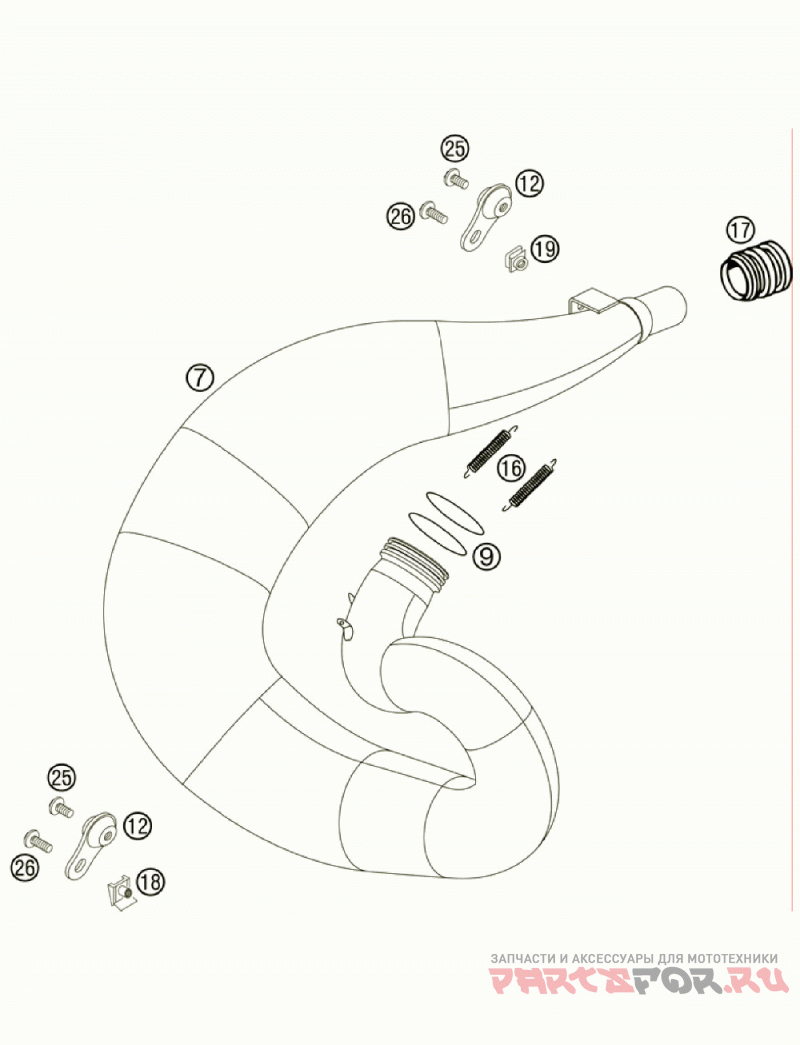 25
12
26
19
17
7
16
9
25
12
26
18

ЗАПЧАСТИ И АКСЕССУАРЫ ДЛЯ МОТОТЕХНИКИ
PARTSFOR.RU