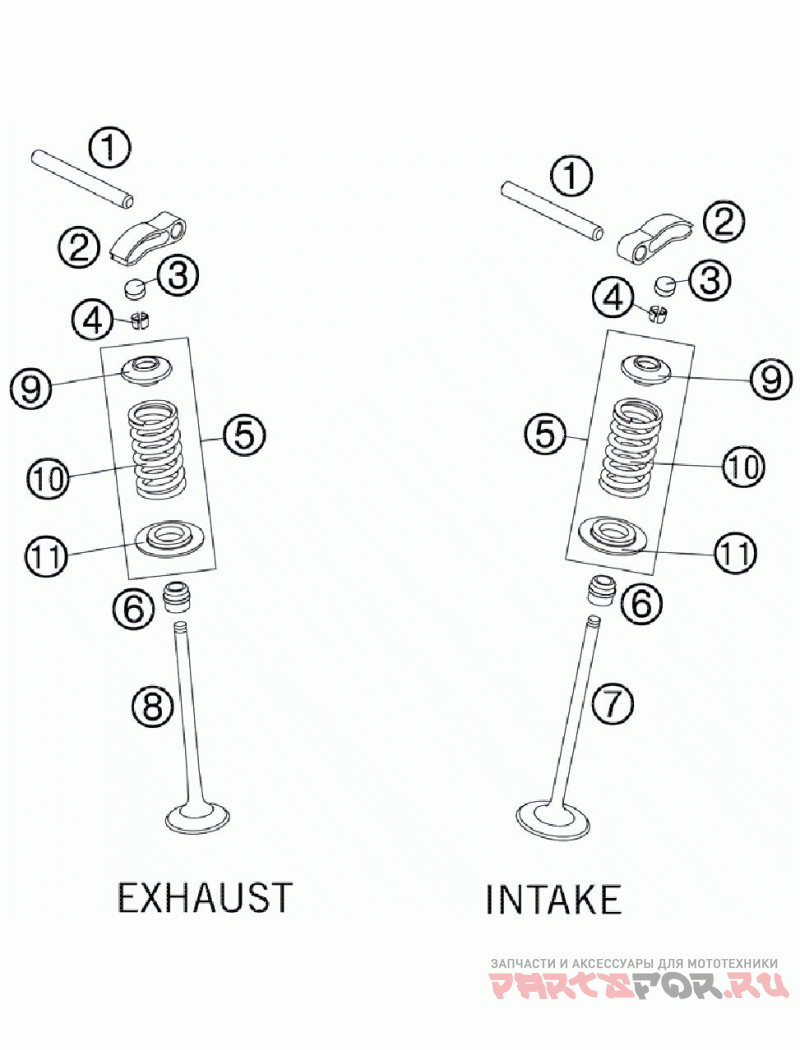 1
2
3
4
9
5
10
11
6
8

EXHAUST

1
2
3
4
9
5
10
11
6
7

INTAKE

ЗАПЧАСТИ И АКСЕССУАРЫ ДЛЯ МОТОТЕХНИКИ
PARTSFOR.RU