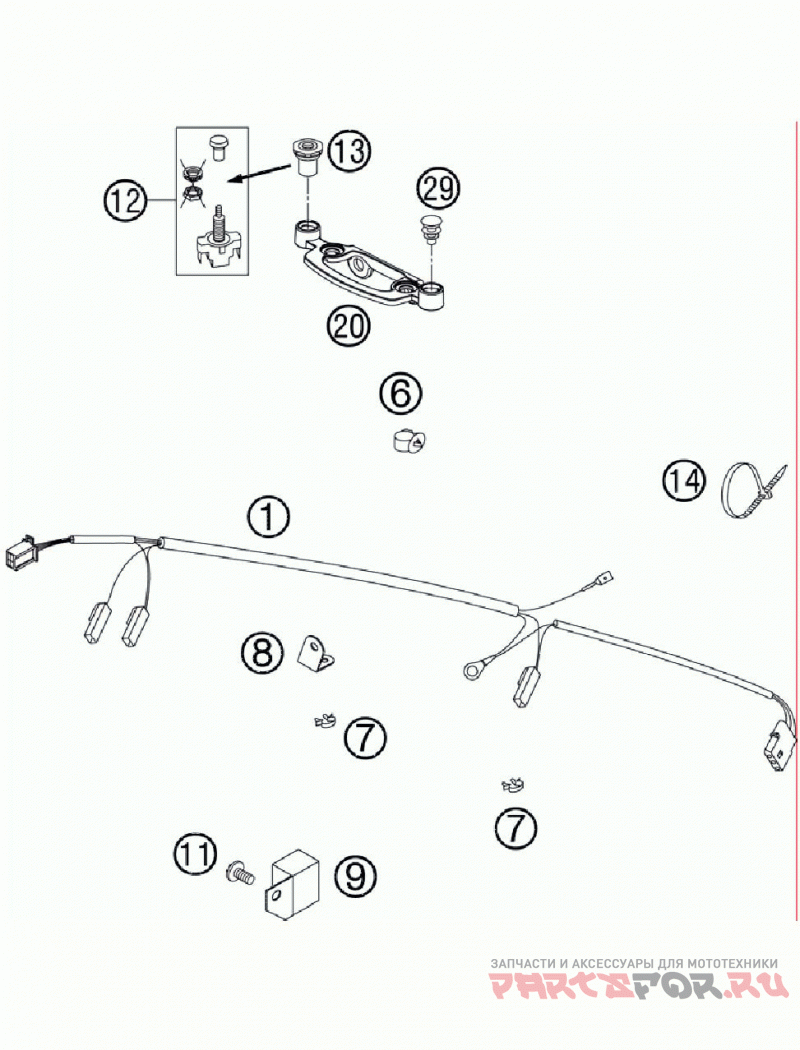 12
13
29
20
6
14
1
8
7
7
11
9
ЗАПЧАСТИ И АКСЕССУАРЫ ДЛЯ МОТОТЕХНИКИ
PARTSFOR.RU