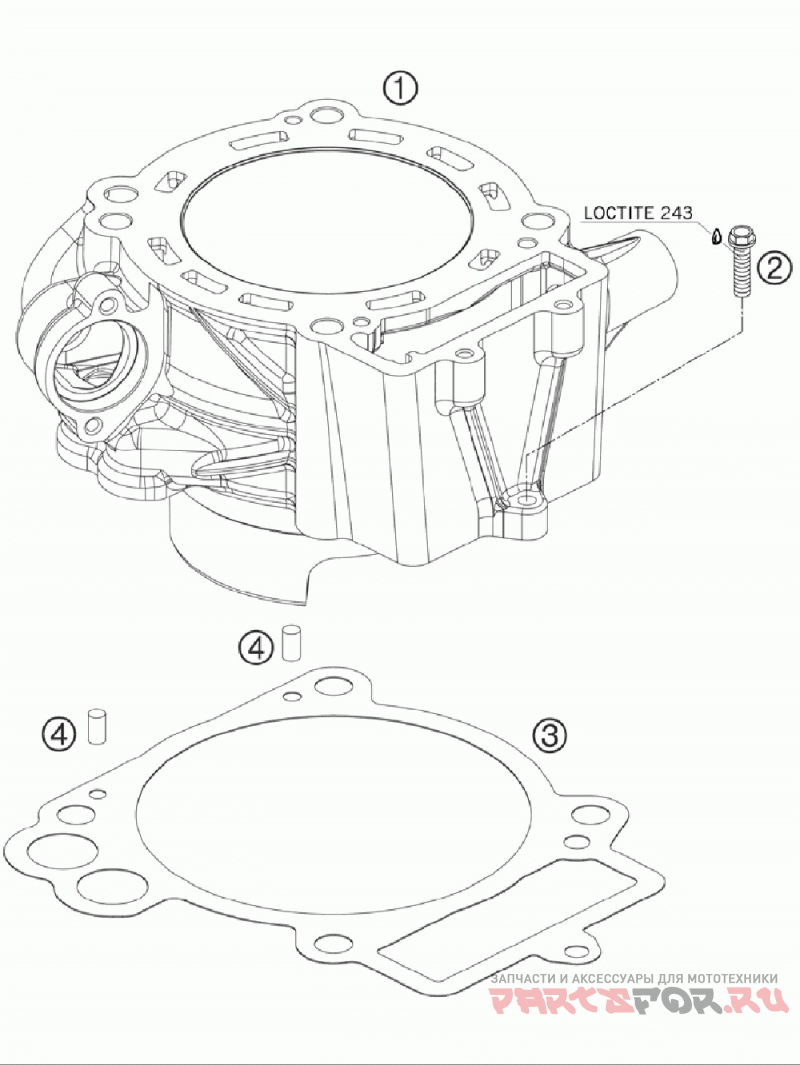 1

LOCTITE 243

2

4

4

3

ЗАПЧАСТИ И АКСЕССУАРЫ ДЛЯ МОТОТЕХНИКИ
PARTSFOR.RU