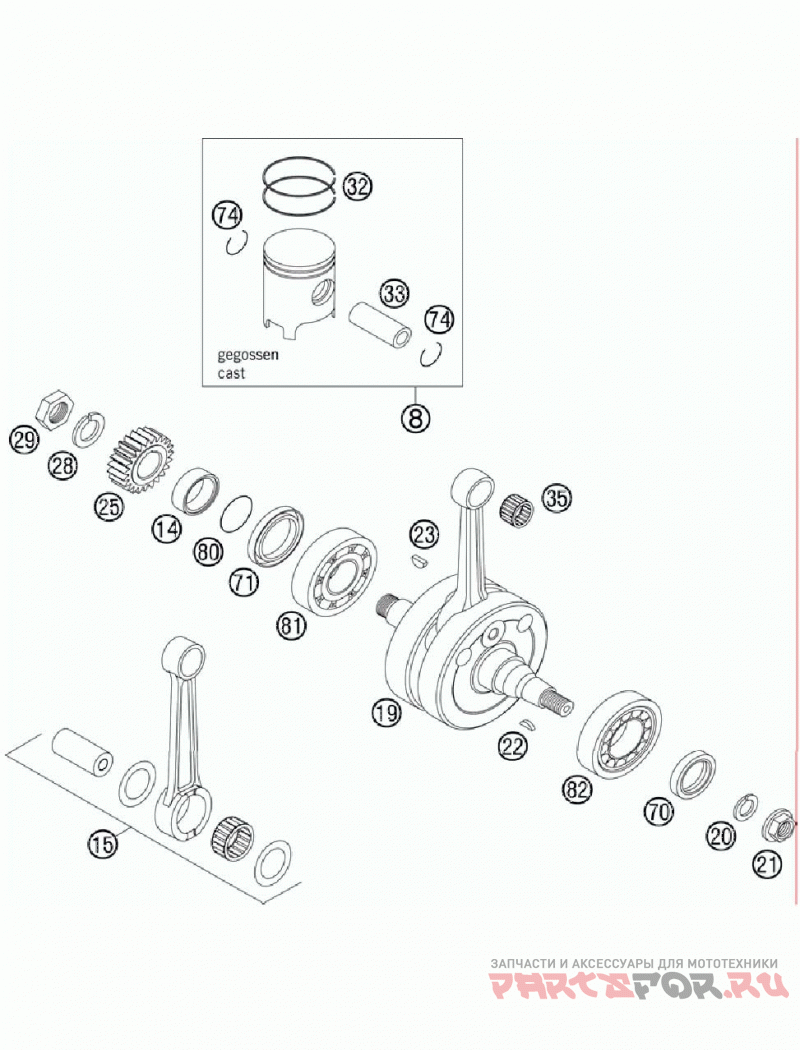 32
74
33
74
gegossen
cast
8
29
28
25
14
80
71
81
23
35
19
22
82
70
20
21
15
ЗАПЧАСТИ И АКСЕССУАРЫ ДЛЯ МОТОТЕХНИКИ
PARTSFOR.RU