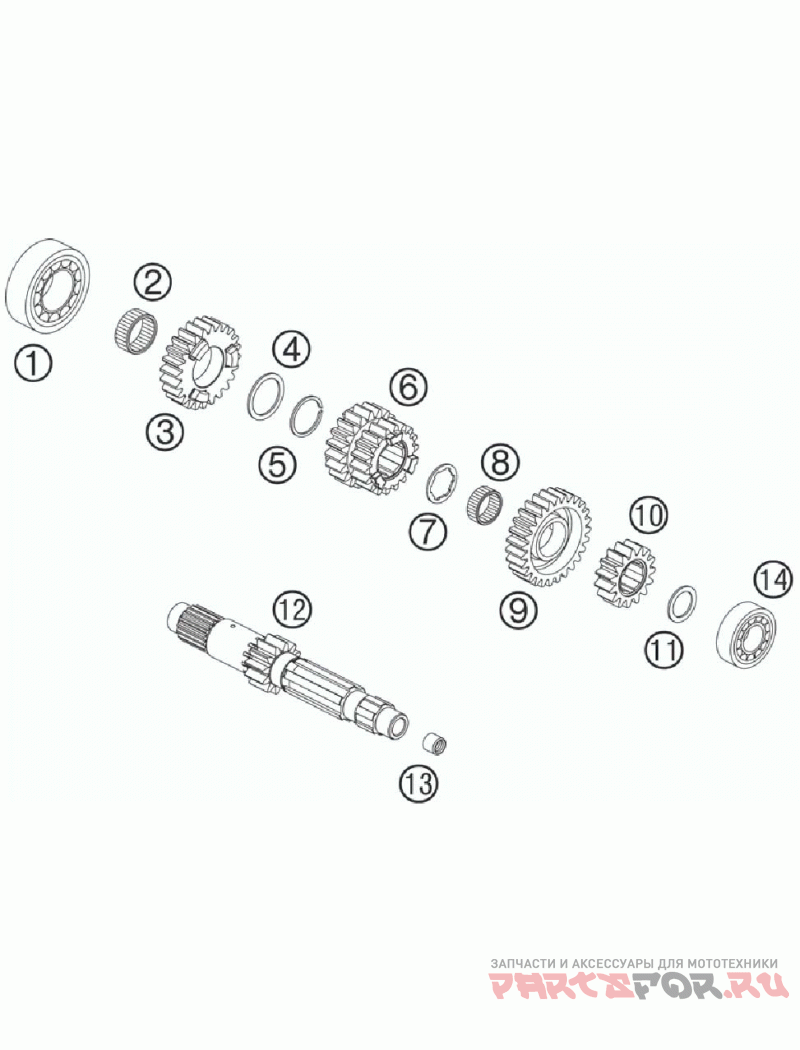 1
2
3
4
5
6
7
8
9
10
11
12
13
14

ЗАПЧАСТИ И АКСЕССУАРЫ ДЛЯ МОТОТЕХНИКИ
PARTSFOR.RU