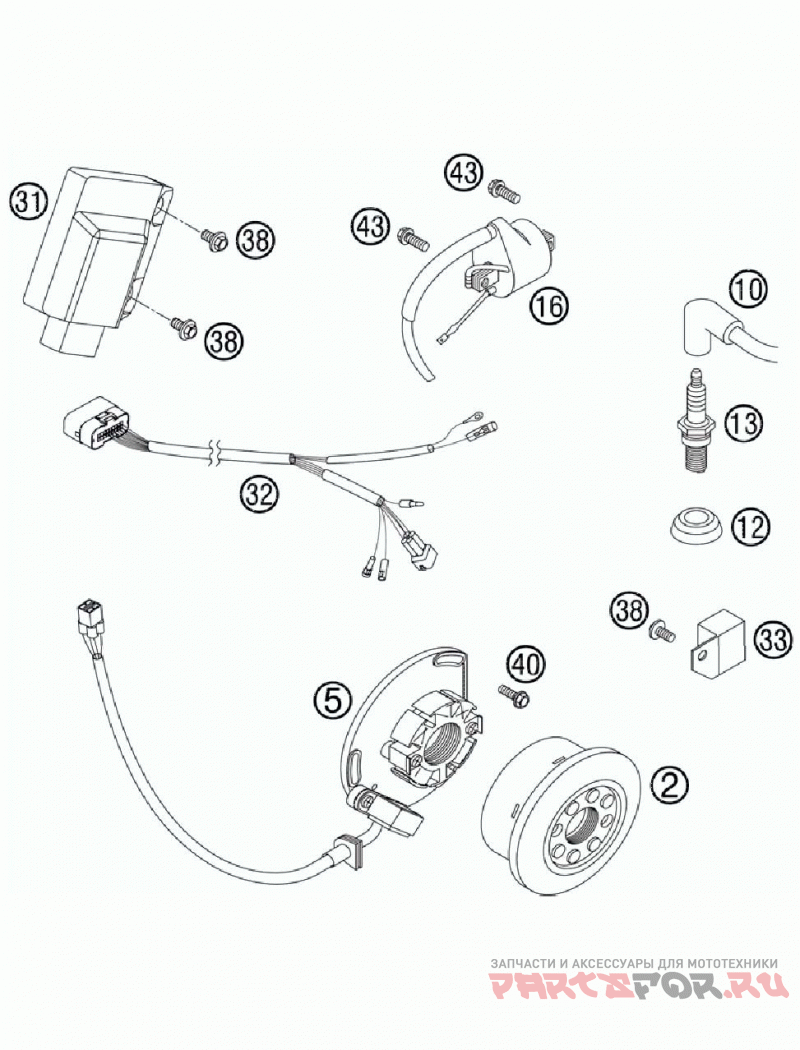 31
38
38
43
43
16
10
13
12
32
38
33
40
5
2
ЗАПЧАСТИ И АКСЕССУАРЫ ДЛЯ МОТОТЕХНИКИ
PARTSFOR.RU