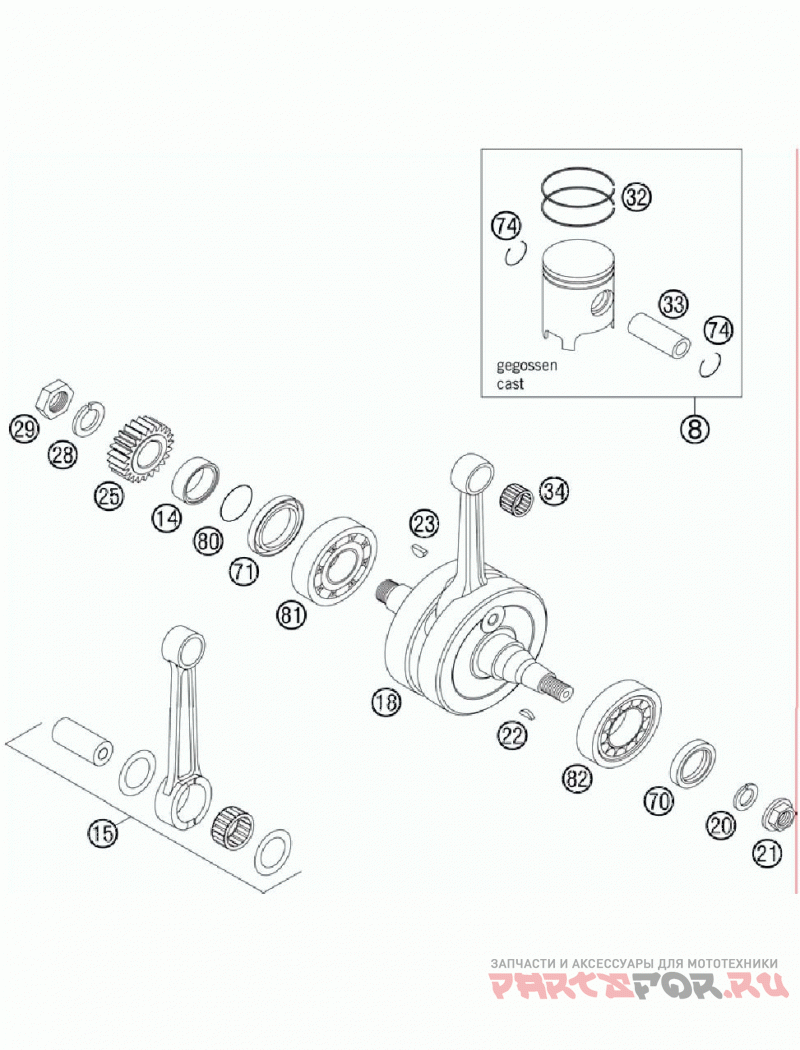 32
74
33
74
gegossen
cast
8
29
28
25
14
80
71
81
23
34
18
22
82
70
20
21
15

ЗАПЧАСТИ И АКСЕССУАРЫ ДЛЯ МОТОТЕХНИКИ
PARTSFOR.RU