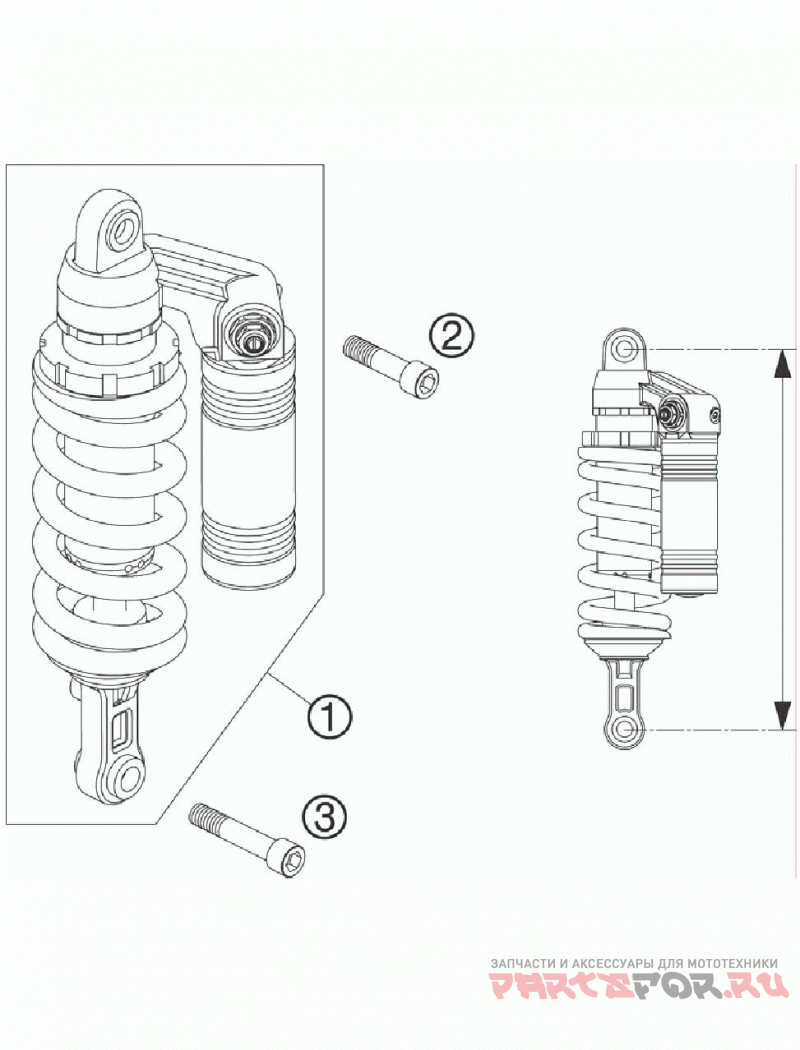 2

1

3

ЗАПЧАСТИ И АКСЕССУАРЫ ДЛЯ МОТОТЕХНИКИ
PARTSFOR.RU