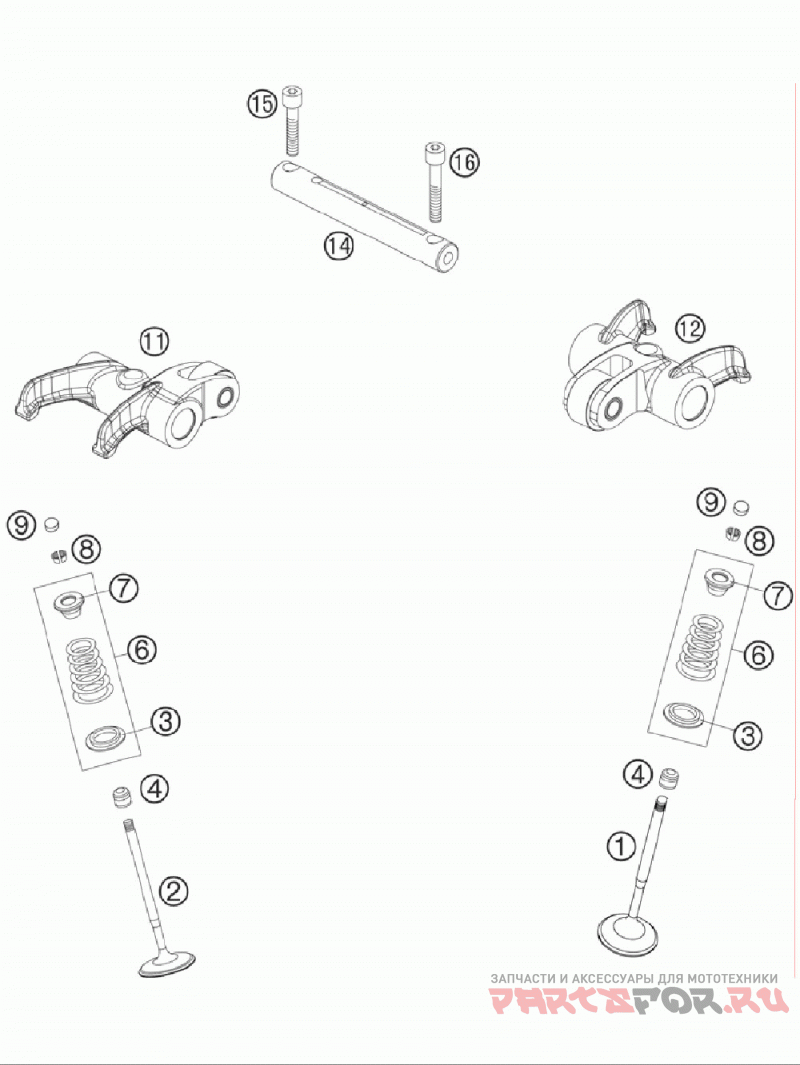 15
16
14
11
12
9
8
7
6
3
4
2
9
8
7
6
3
4
1
ЗАПЧАСТИ И АКСЕССУАРЫ ДЛЯ МОТОТЕХНИКИ
PARTSFOR.RU