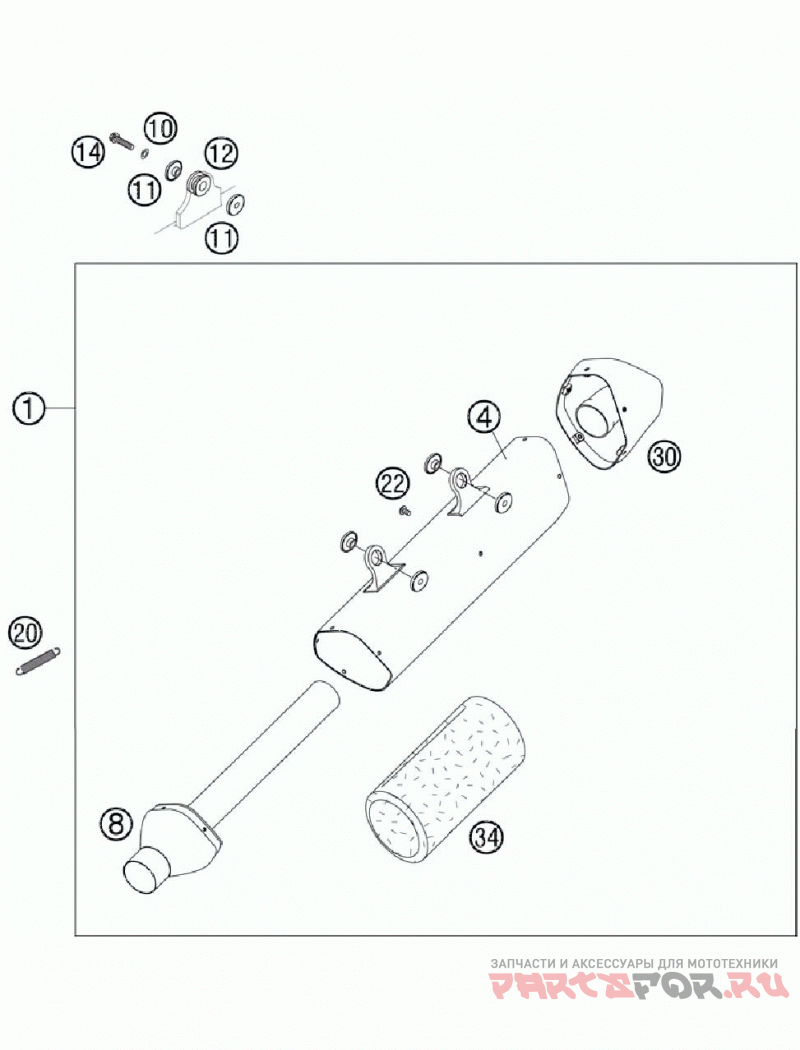 14
10
12
11
11
1
4
30
22
20
8
34
ЗАПЧАСТИ И АКСЕССУАРЫ ДЛЯ МОТОТЕХНИКИ
PARTSFOR.RU