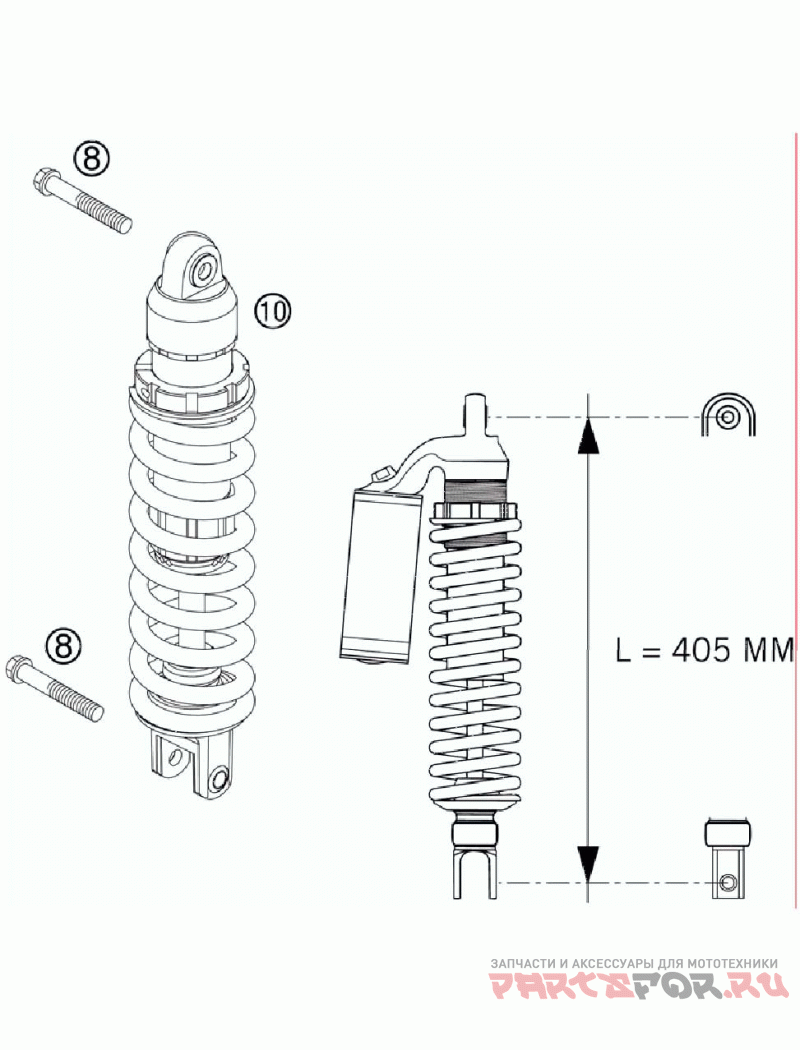 8

10

8

L = 405 MM

ЗАПЧАСТИ И АКСЕССУАРЫ ДЛЯ МОТОТЕХНИКИ
PARTSFOR.RU