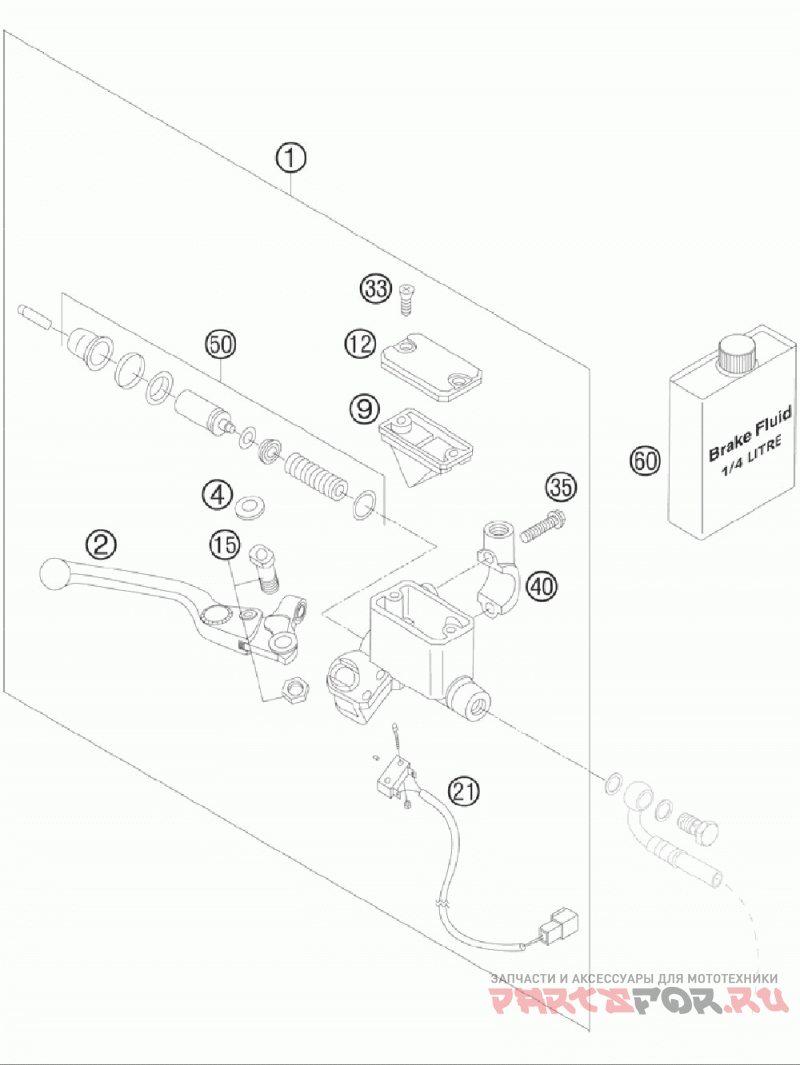 1

33

50

12

9

Brake Fluid
1/4 LITRE

60

4

35

2

15

40

21

ЗАПЧАСТИ И АКСЕССУАРЫ ДЛЯ МОТОТЕХНИКИ
PARTSFOR.RU