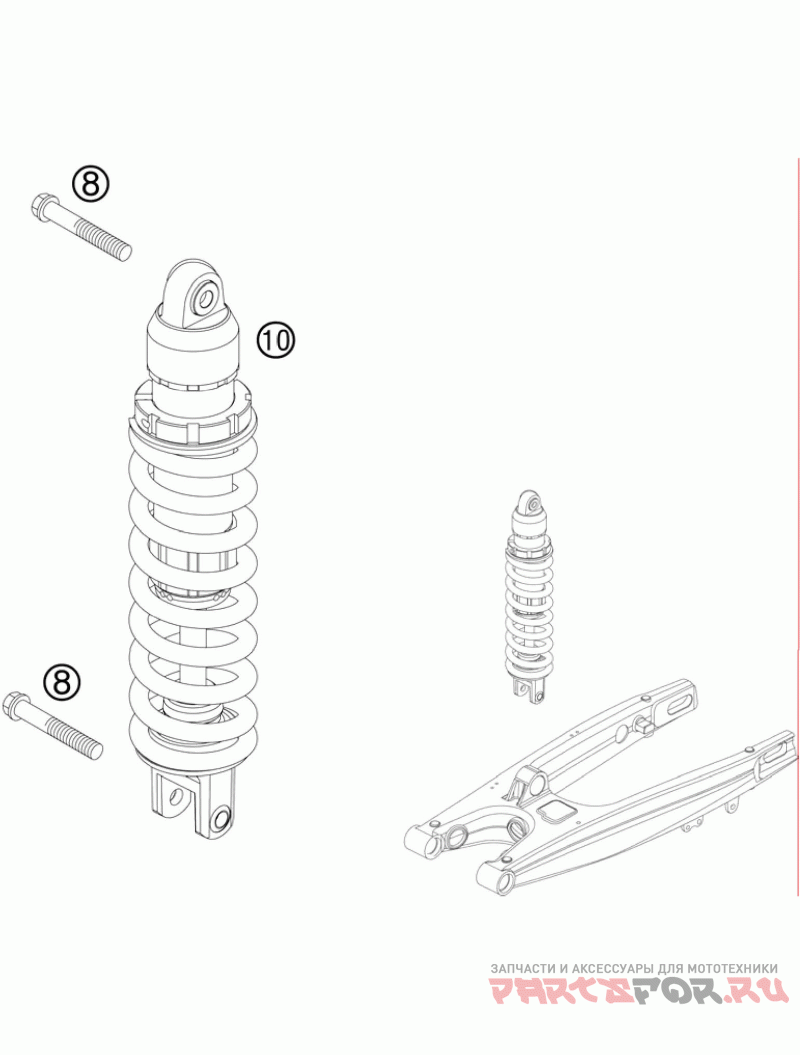 8

10

8

ЗАПЧАСТИ И АКСЕССУАРЫ ДЛЯ МОТОТЕХНИКИ
PARTSFOR.RU