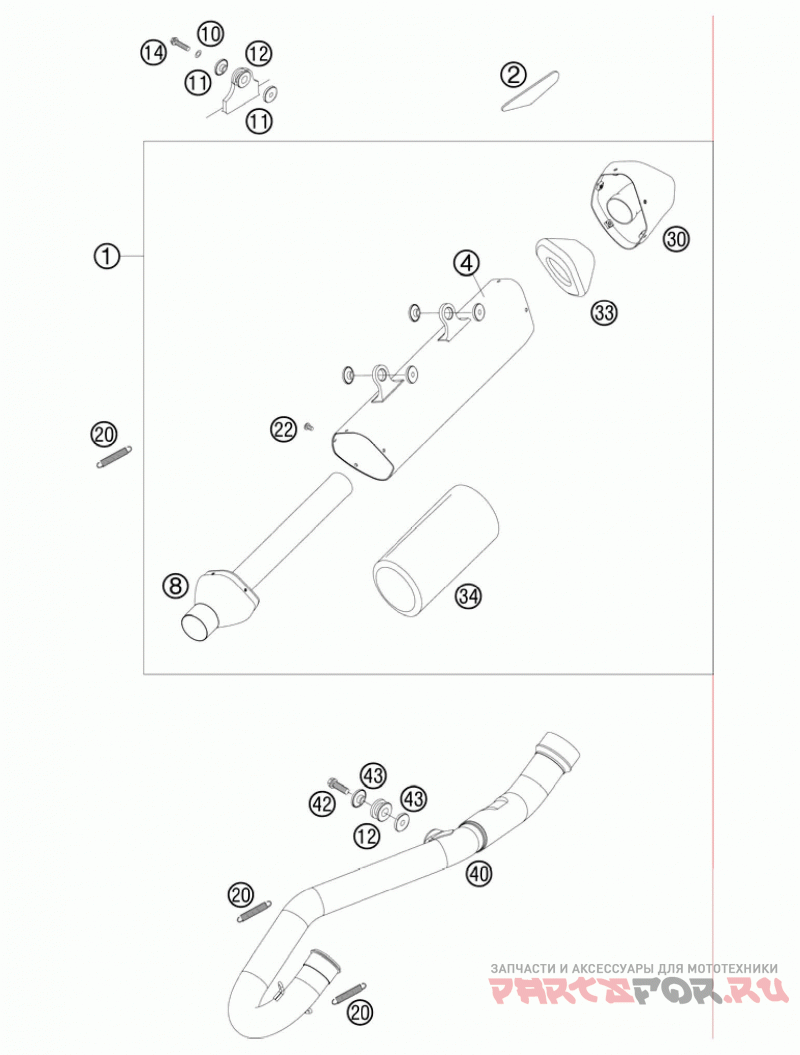 14
10
12
11
11
2
1
30
4
33
20
22
8
34
43
42
43
12
40
20
20
ЗАПЧАСТИ И АКСЕССУАРЫ ДЛЯ МОТОТЕХНИКИ
PARTSFOR.RU