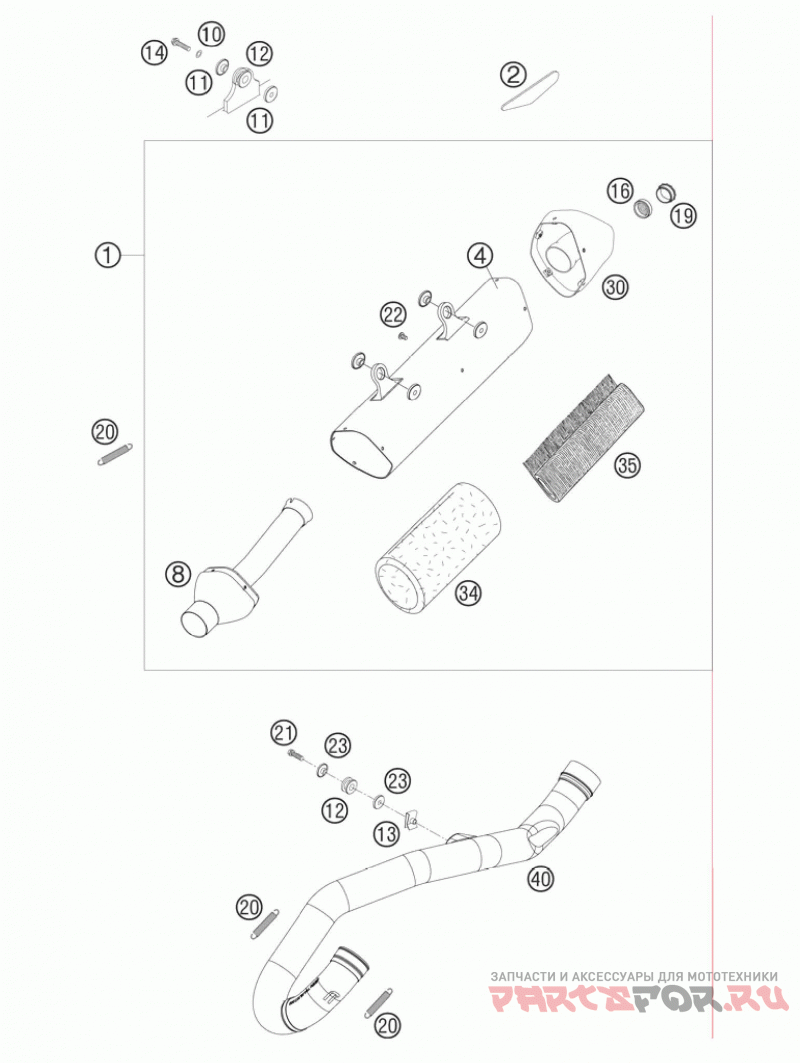 14
10
12
11
11
2
1
16
19
4
30
22
20
35
8
34
21
23
23
12
13
40
20
20
ЗАПЧАСТИ И АКСЕССУАРЫ ДЛЯ МОТОТЕХНИКИ
PARTSFOR.RU