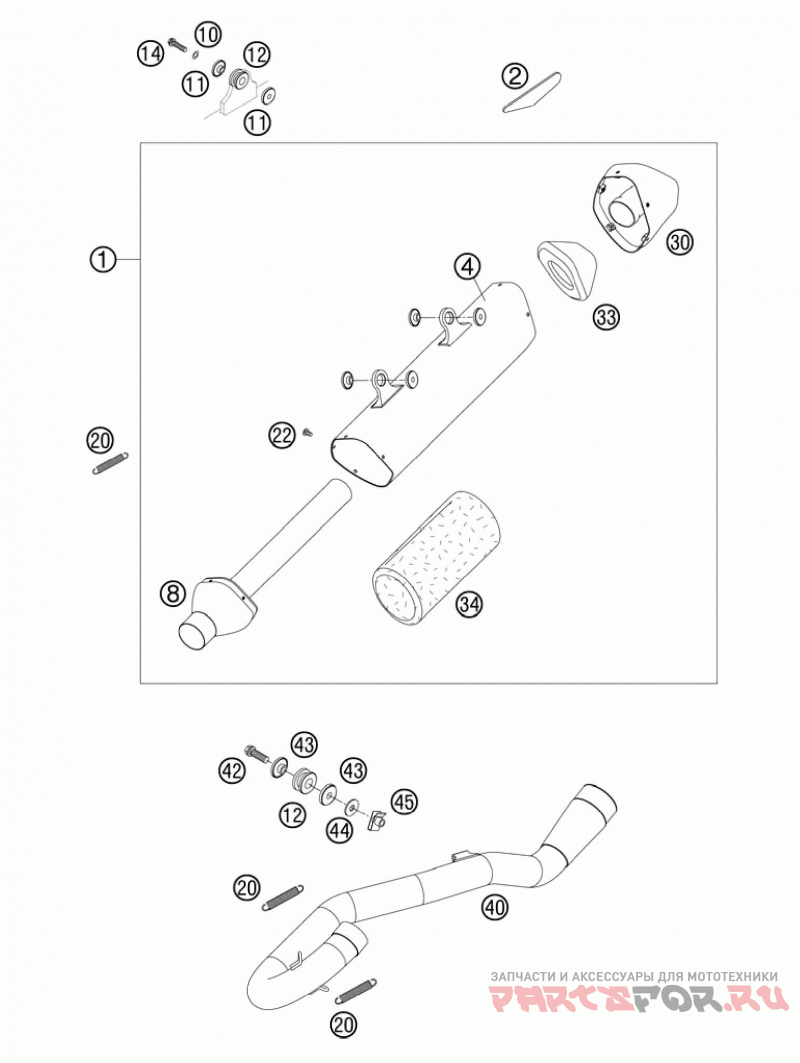 14
10
12
11
11
2
1
4
30
33
20
22
8
34
42
43
43
12
44
45
20
40
20
ЗАПЧАСТИ И АКСЕССУАРЫ ДЛЯ МОТОТЕХНИКИ
PARTSFOR.RU