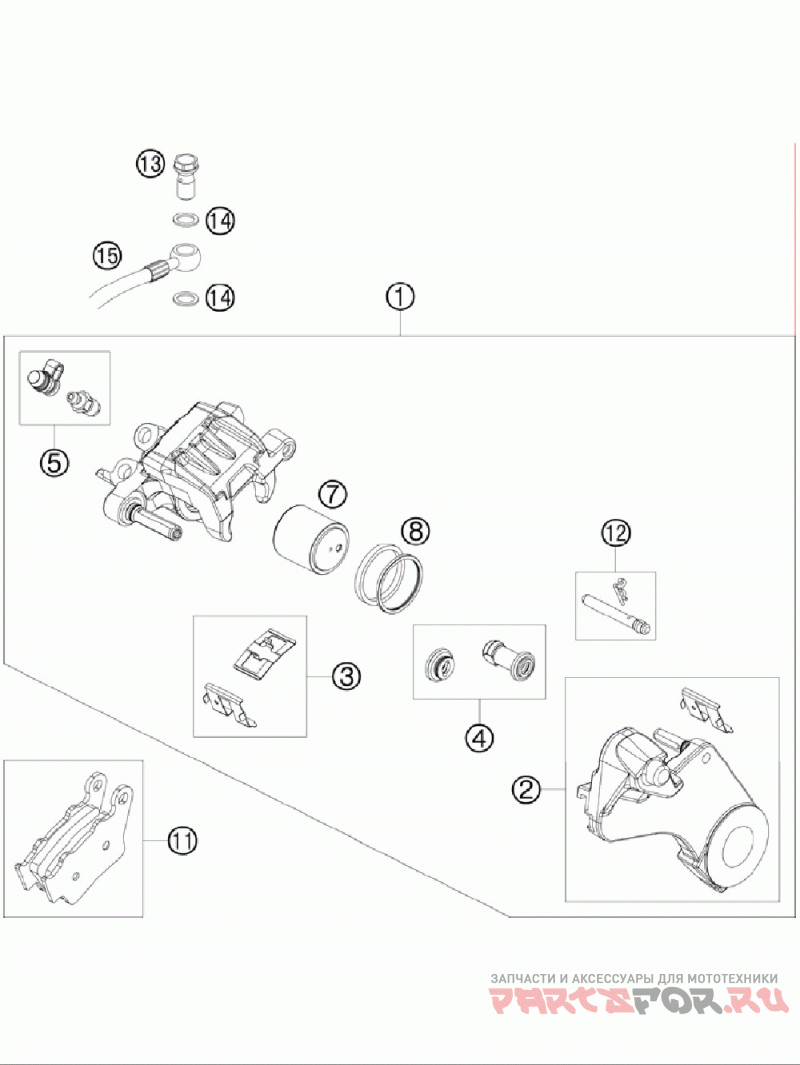 13
14
15
14
1
5
7
8
12
3
4
2
11
ЗАПЧАСТИ И АКСЕССУАРЫ ДЛЯ МОТОТЕХНИКИ
PARTSFOR.RU