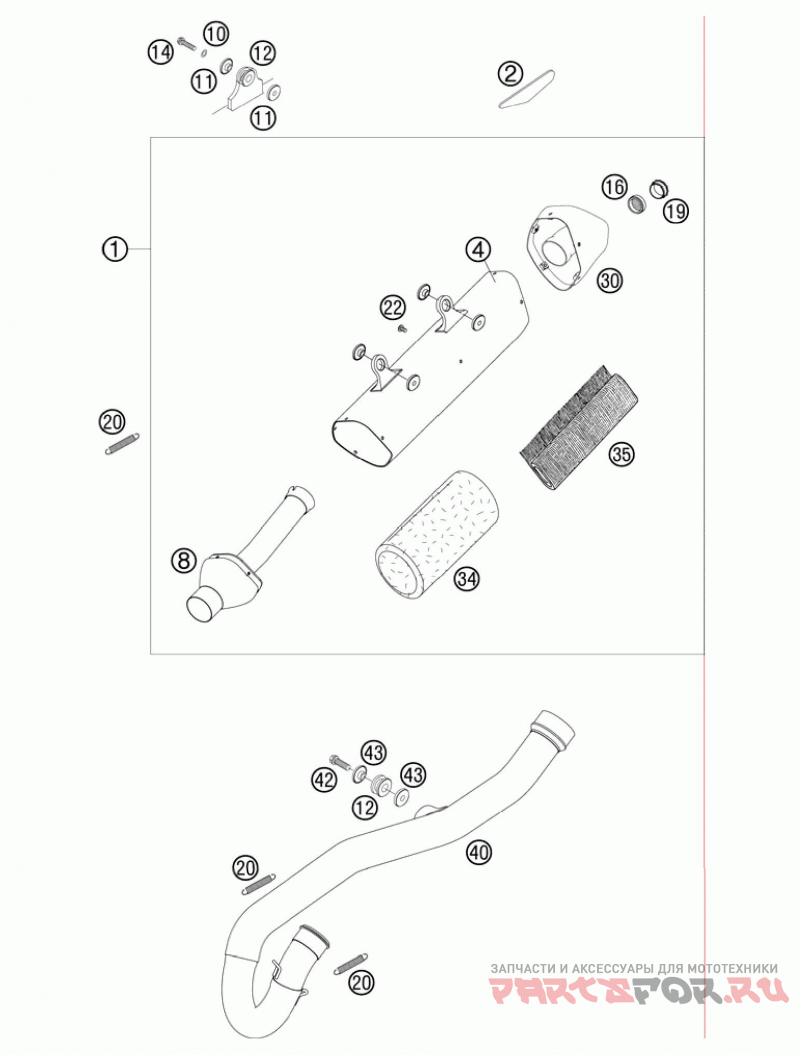 14
10
12
11
11
2
1
16
19
4
30
22
20
35
8
34
43
42
43
12
40
20
20
ЗАПЧАСТИ И АКСЕССУАРЫ ДЛЯ МОТОТЕХНИКИ
PARTSFOR.RU