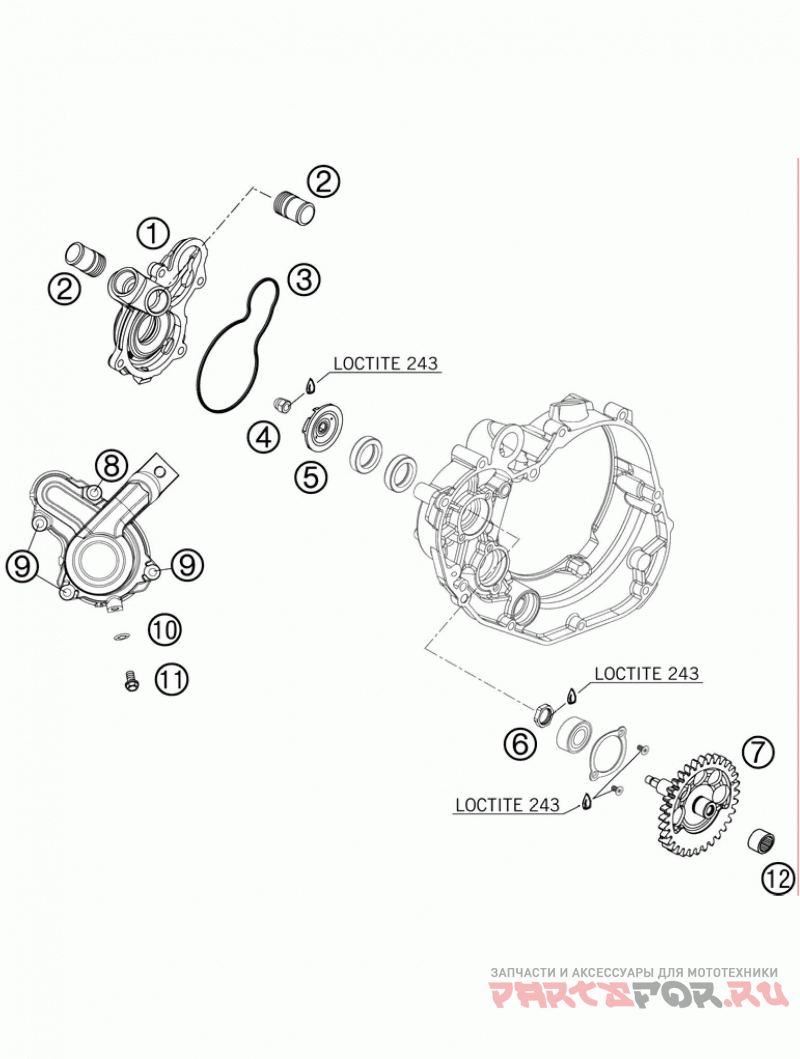 2
1
2
3
LOCTITE 243
4
5
8
9
9
10
11
LOCTITE 243
6
7
LOCTITE 243
12
ЗАПЧАСТИ И АКСЕССУАРЫ ДЛЯ МОТОТЕХНИКИ
PARTSFOR.RU