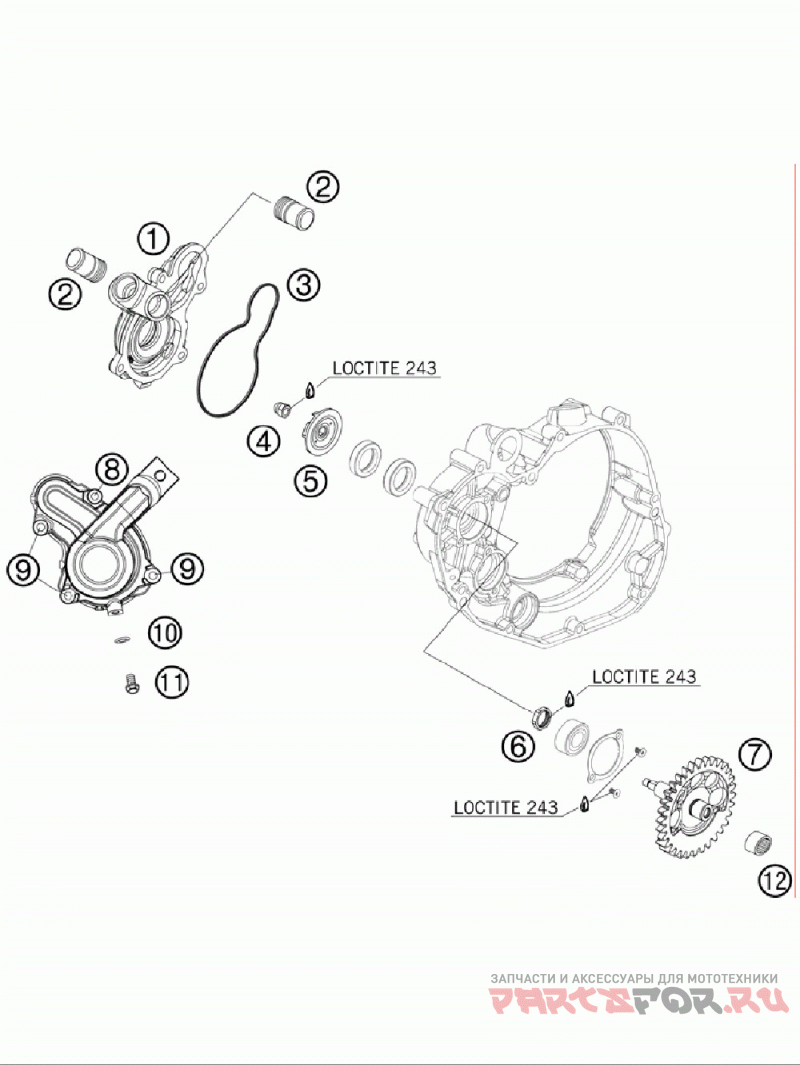 2
1
2
3
LOCTITE 243
4
5
8
9
9
10
11
LOCTITE 243
6
7
LOCTITE 243
12
ЗАПЧАСТИ И АКСЕССУАРЫ ДЛЯ МОТОТЕХНИКИ
PARTSFOR.RU