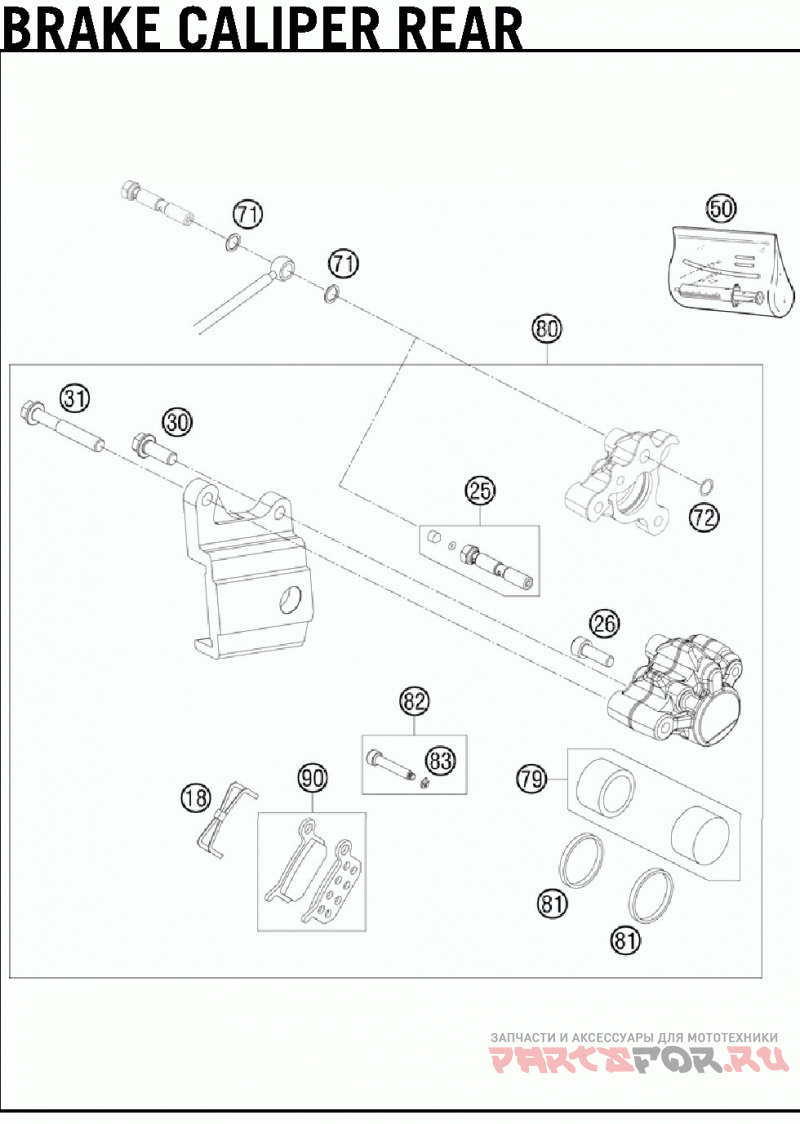 BRAKE CALIPER REAR

71
71
50
80
31
30
25
72
26
82
83
79
18
90
81
81

ЗАПЧАСТИ И АКСЕССУАРЫ ДЛЯ МОТОТЕХНИКИ
PARTSFOR.RU