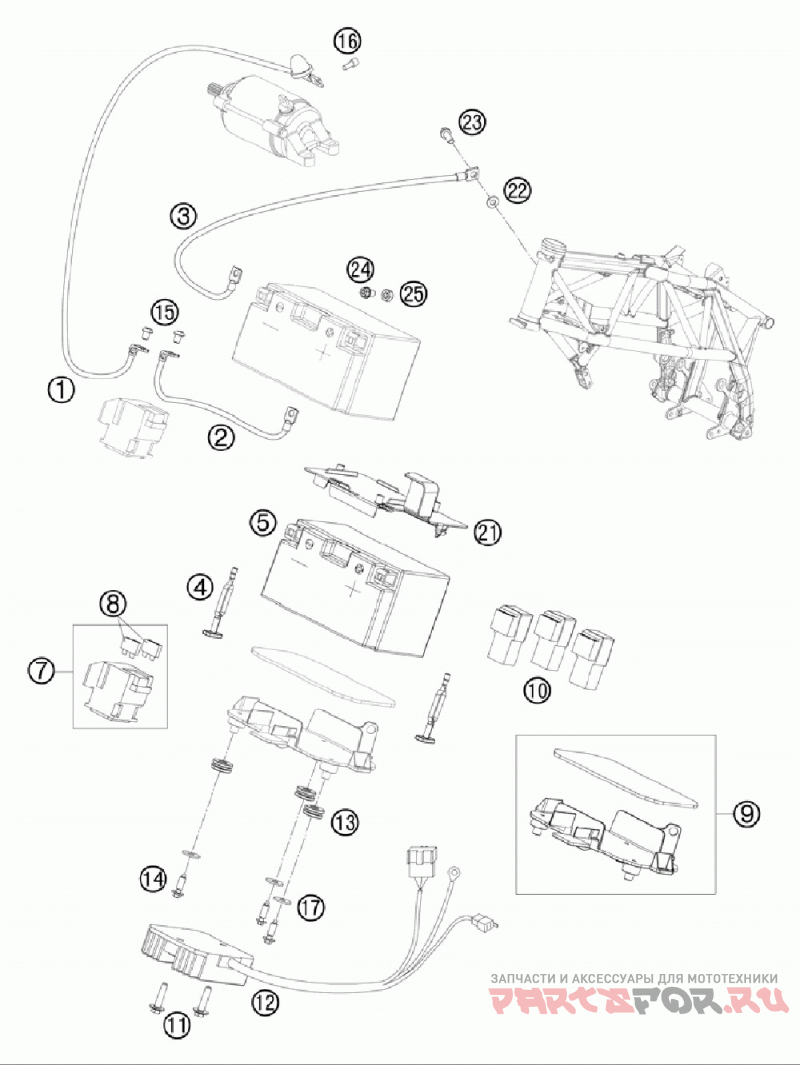 16
23
22
3
24
25
15
1
2
5
21
4
8
7
10
9
13
14
17
12
11
ЗАПЧАСТИ И АКСЕССУАРЫ ДЛЯ МОТОТЕХНИКИ
PARTSFOR.RU