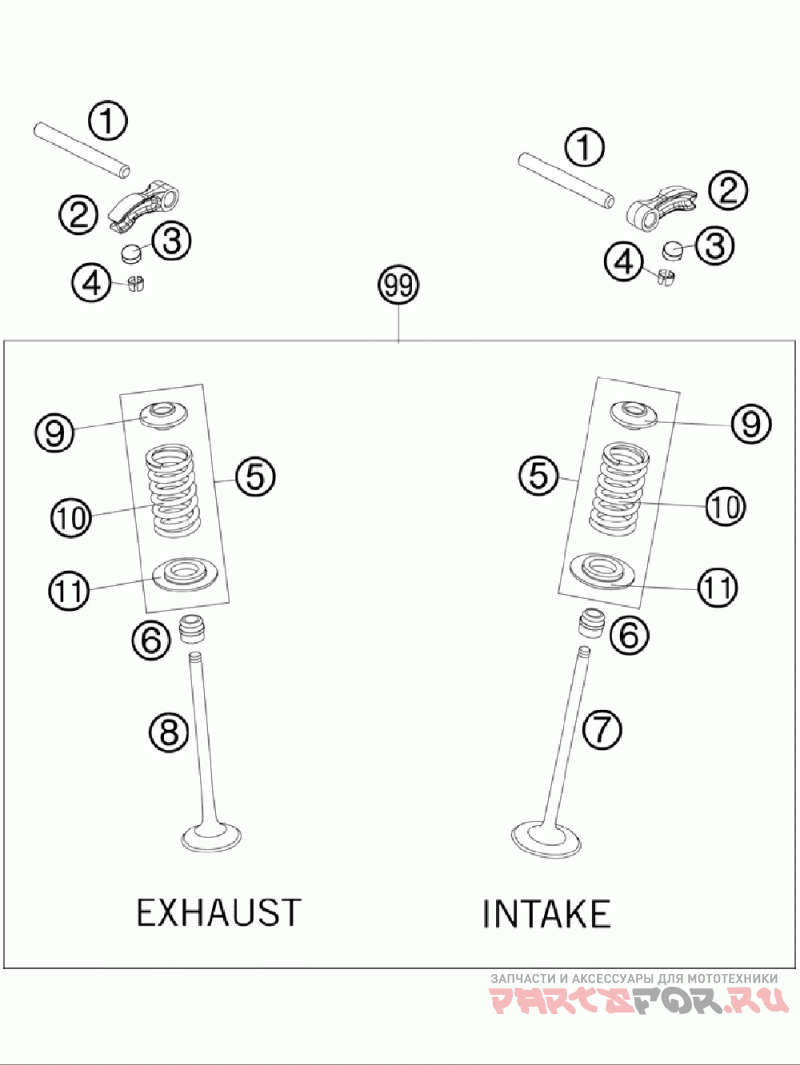 1
2
3
4
1
2
3
4
99
9
5
10
11
6
8
9
5
10
11
6
7
EXHAUST
INTAKE
ЗАПЧАСТИ И АКСЕССУАРЫ ДЛЯ МОТОТЕХНИКИ
PARTSFOR.RU