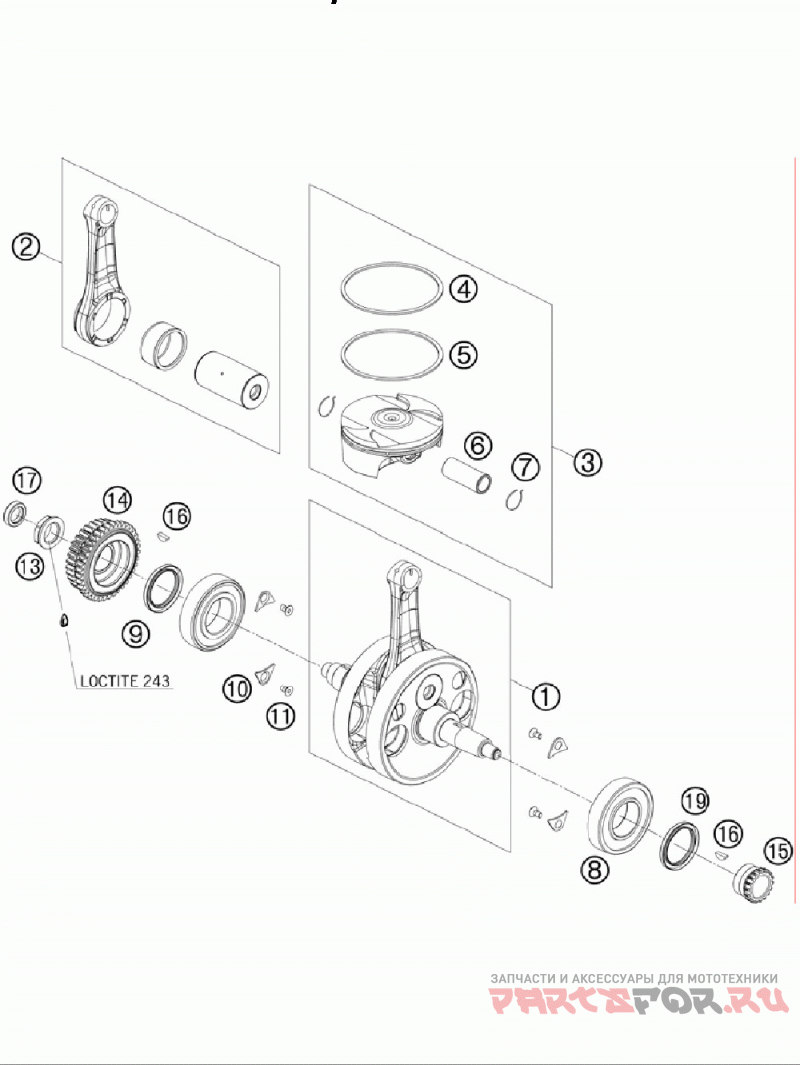 2
4
5
6
7
3
17
14
16
13
9
LOCTITE 243
10
11
1
19
16
15
8
ЗАПЧАСТИ И АКСЕССУАРЫ ДЛЯ МОТОТЕХНИКИ
PARTSFOR.RU