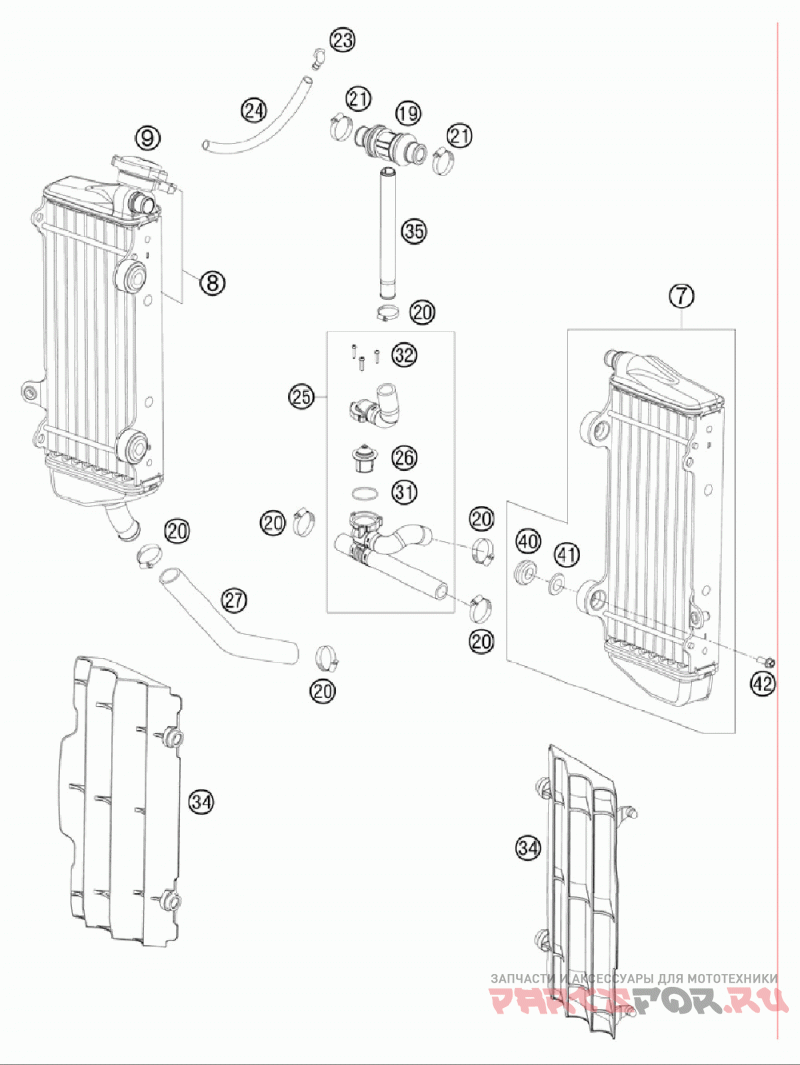 23
24
21
19
21
9
35
8
20
7
32
25
26
31
20
20
20
40
41
27
20
20
42
34
34
ЗАПЧАСТИ И АКСЕССУАРЫ ДЛЯ МОТОТЕХНИКИ
PARTSFOR.RU