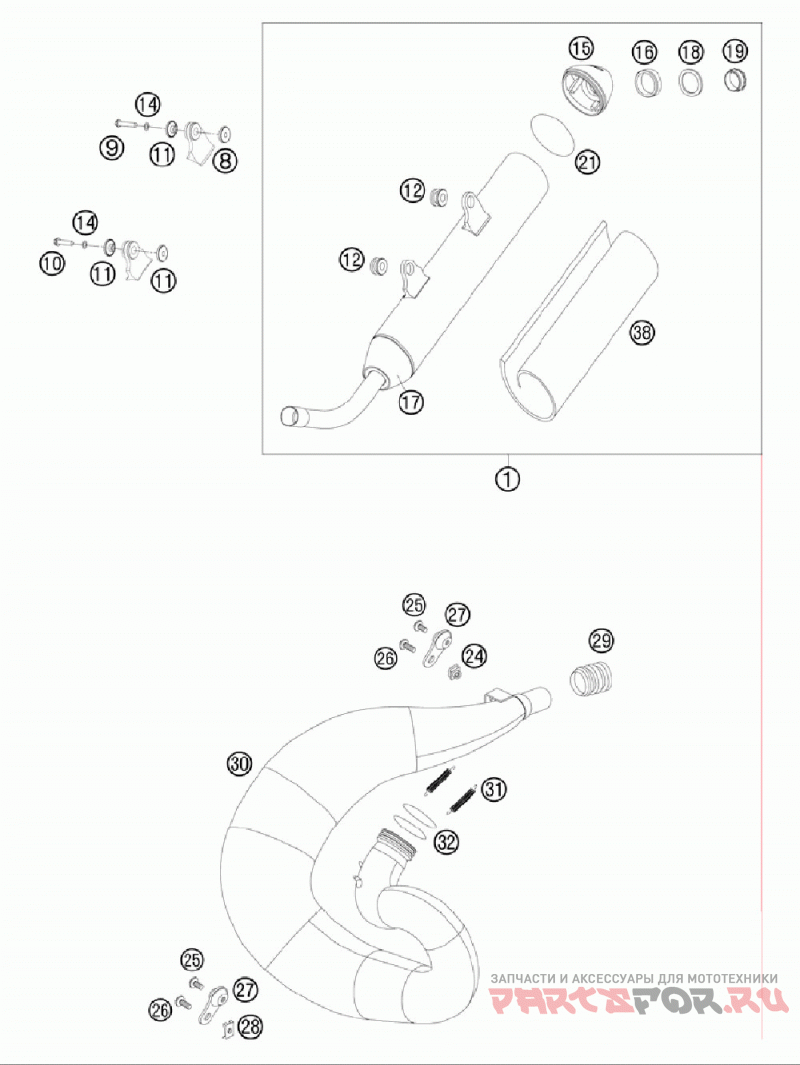 14
9
11
8
14
10
11
11
15
16
18
19
21
12
12
38
17
1
25
27
26
24
29
30
31
32
25
27
26
28
ЗАПЧАСТИ И АКСЕССУАРЫ ДЛЯ МОТОТЕХНИКИ
PARTSFOR.RU