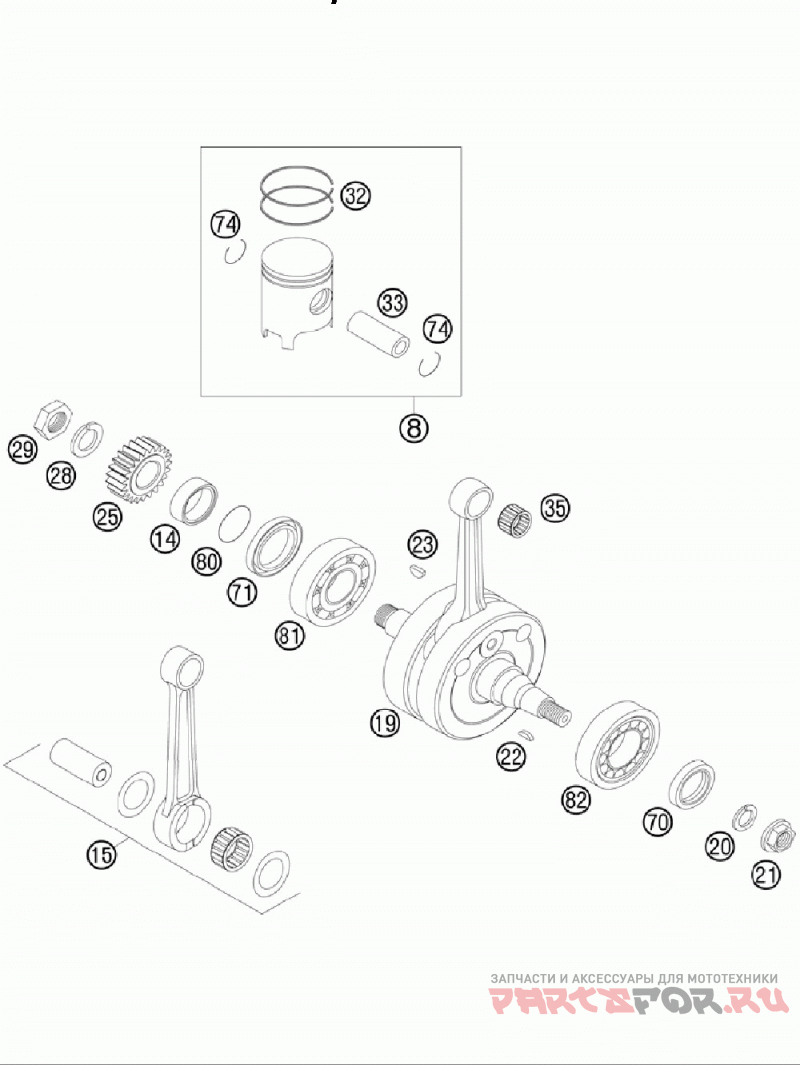 32
74
33
74
8
29
28
25
14
80
71
81
23
35
19
22
82
70
20
21
15

ЗАПЧАСТИ И АКСЕССУАРЫ ДЛЯ МОТОТЕХНИКИ
PARTSFOR.RU