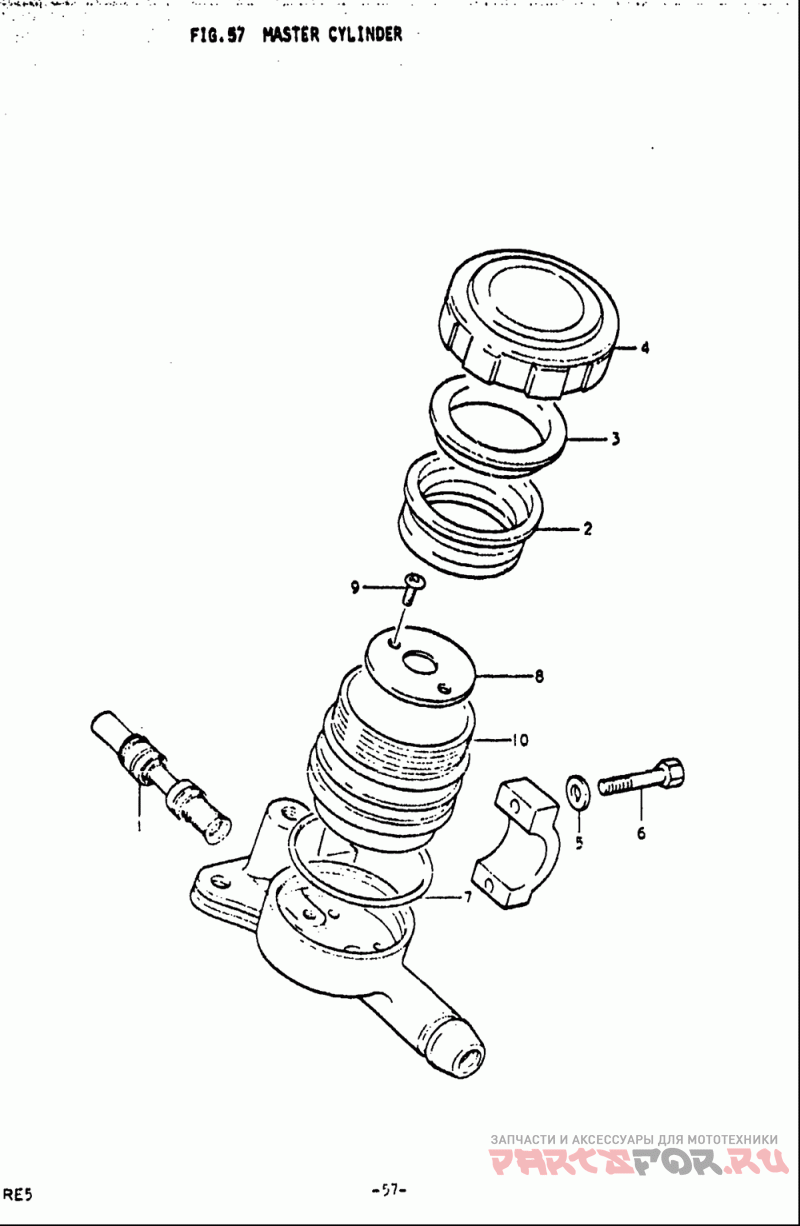 FIG.57 MASTER CYLINDER

4
3
2
9
8
10
1
5
6
7

ЗАПЧАСТИ И АКСЕССУАРЫ ДЛЯ МОТОТЕХНИКИ
PARTSFOR.RU

RE5

-57-