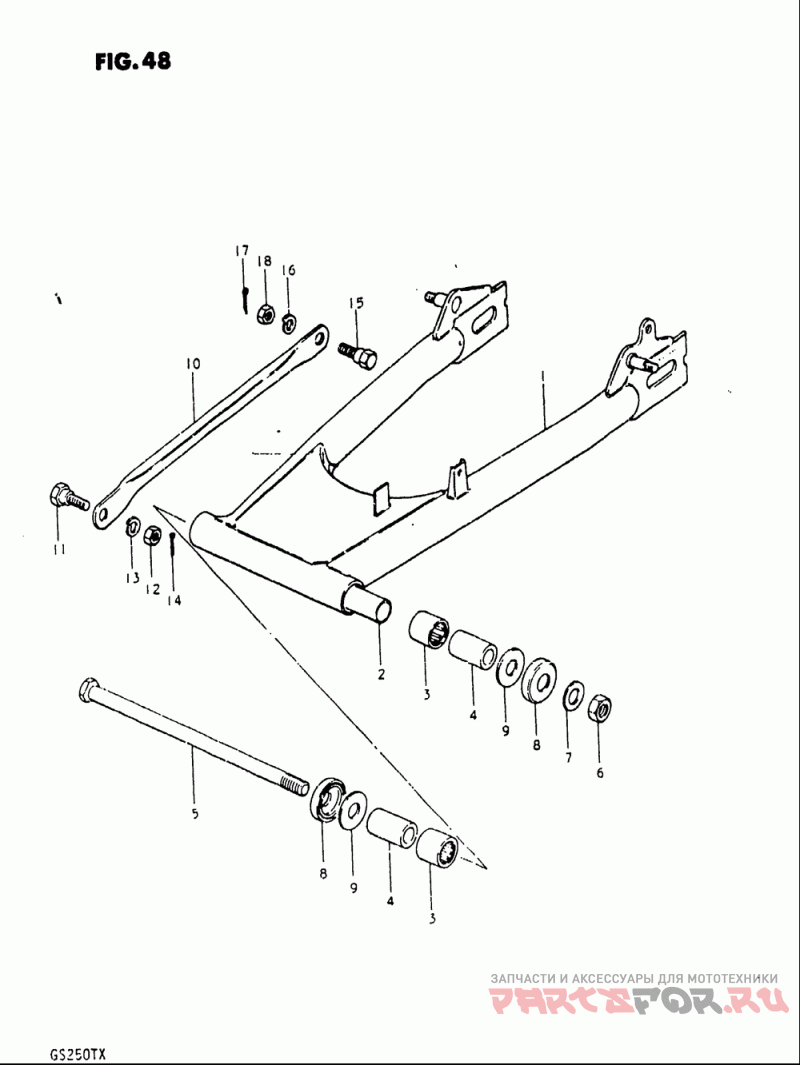 FIG. 48

17
18
16
15
10
1
11
13
12
14
2
3
4
9
8
7
6
5
8
9
4
3

ЗАПЧАСТИ И АКСЕССУАРЫ ДЛЯ МОТОТЕХНИКИ
PARTSFOR.RU

GS250TX