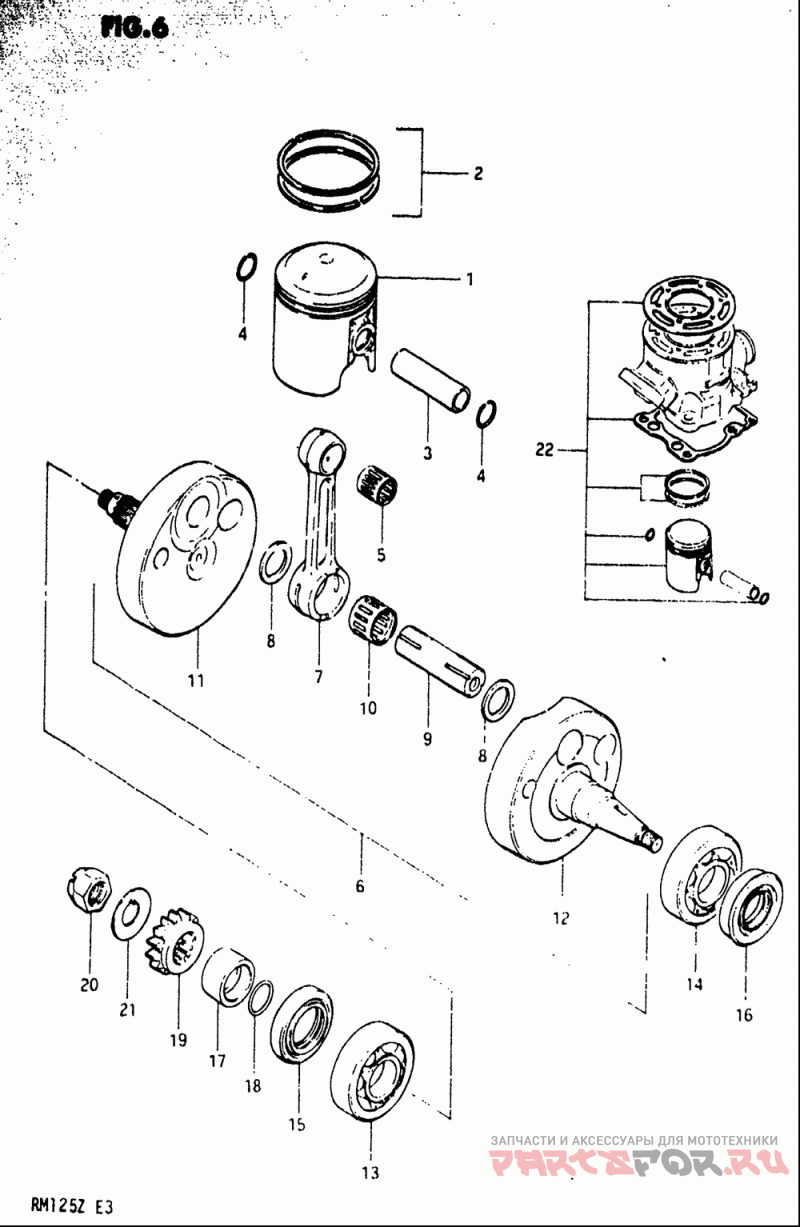 FIG.6

2

1

4

3

4

22

5

8

7

11

10

9

8

6

12

20

21

19

17

18

15

13

14

16

ЗАПЧАСТИ И АКСЕССУАРЫ ДЛЯ МОТОТЕХНИКИ
PARTSFOR.RU

RM125Z E3