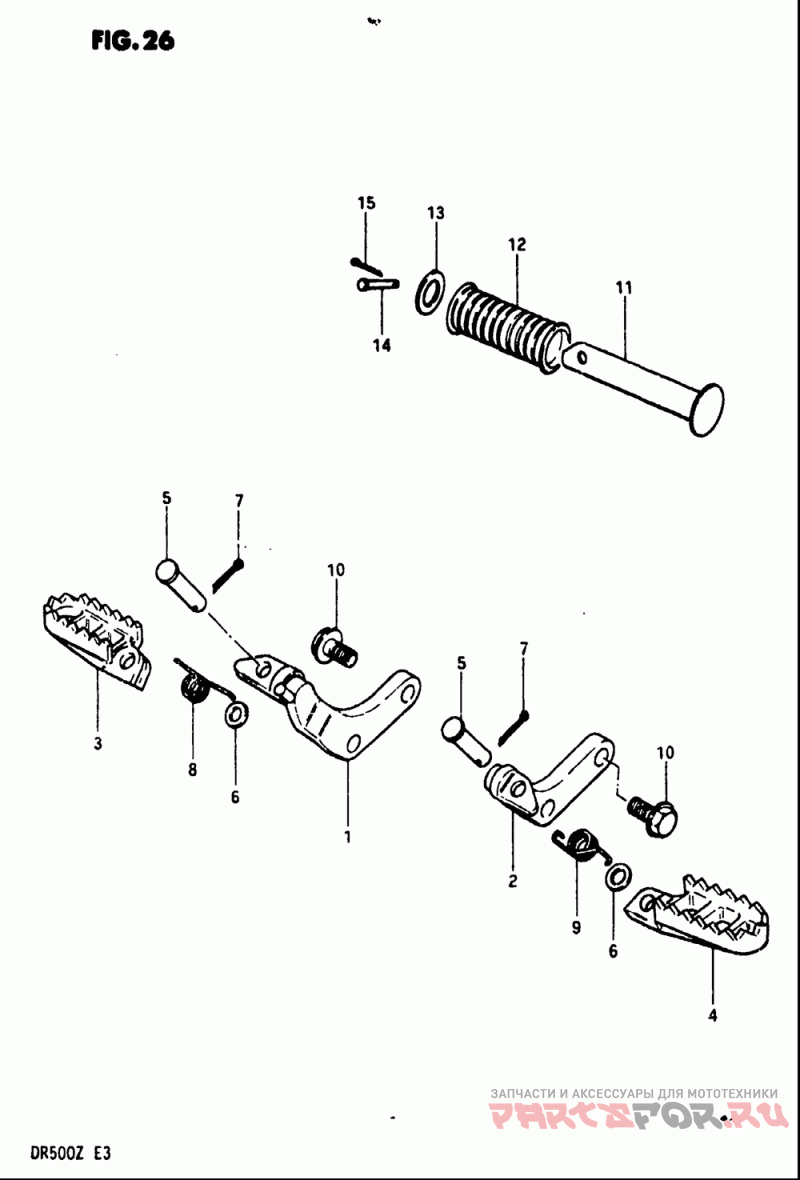 FIG. 26

15
13
12
11
14

5
7
10
3
8
6
1

5
7
10
2
9
6
4

ЗАПЧАСТИ И АКСЕССУАРЫ ДЛЯ МОТОТЕХНИКИ
PARTSFOR.RU

DR500Z E3