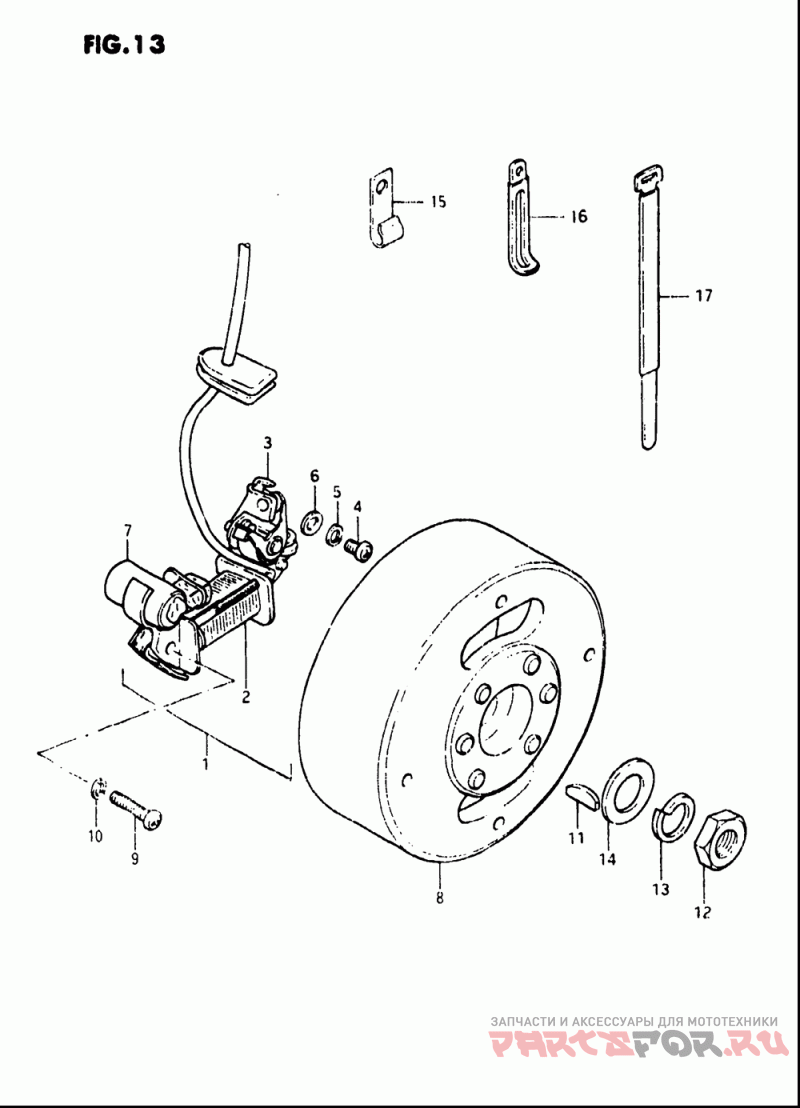 FIG.13

15
16
17
3
6
5
4
7
2
1
10
9
8
11
14
13
12

ЗАПЧАСТИ И АКСЕССУАРЫ ДЛЯ МОТОТЕХНИКИ
PARTSFOR.RU