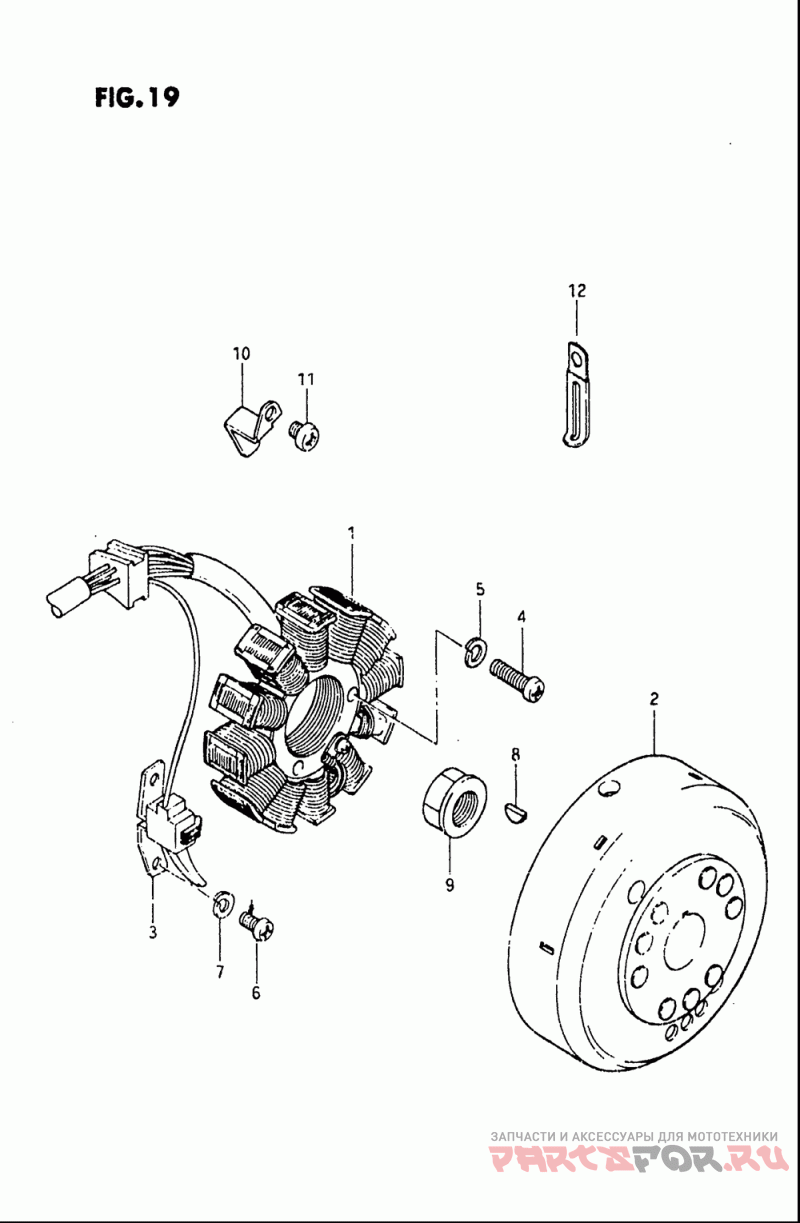 FIG. 19

12

10

11

1

5

4

2

8

9

3

7

6

ЗАПЧАСТИ И АКСЕССУАРЫ ДЛЯ МОТОТЕХНИКИ
PARTSFOR.RU