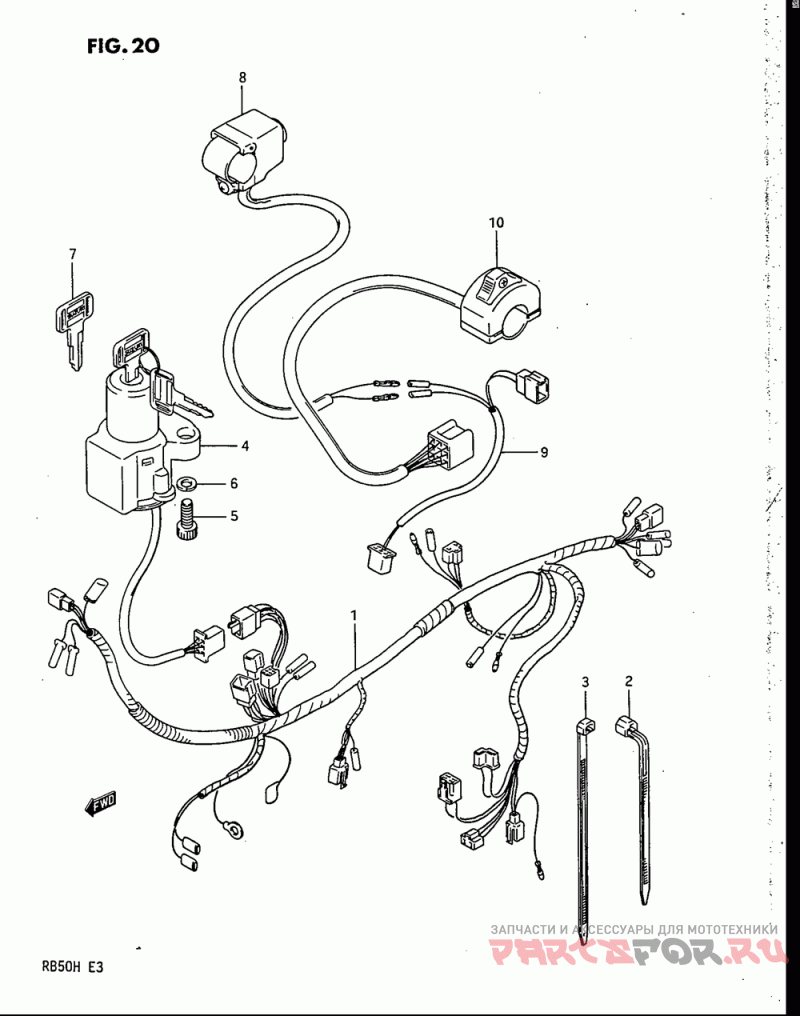 FIG. 20

8

10

7

4

6

5

9

1

3

2

FWD

RB50H E3

ЗАПЧАСТИ И АКСЕССУАРЫ ДЛЯ МОТОТЕХНИКИ
PARTSFOR.RU