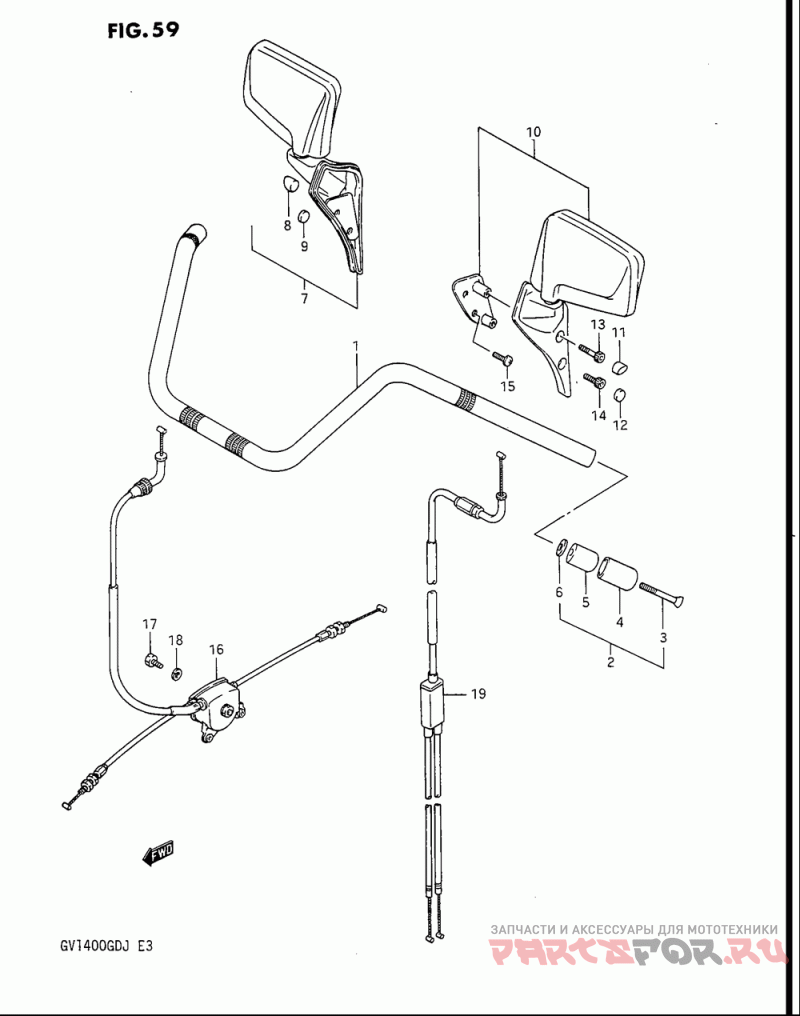 FIG. 59

10

8
9
7

1

13
11
15
14
12

6
5
4
3
2

17
18
16

19

FWD

GV1400GDJ E3

ЗАПЧАСТИ И АКСЕССУАРЫ ДЛЯ МОТОТЕХНИКИ
PARTSFOR.RU