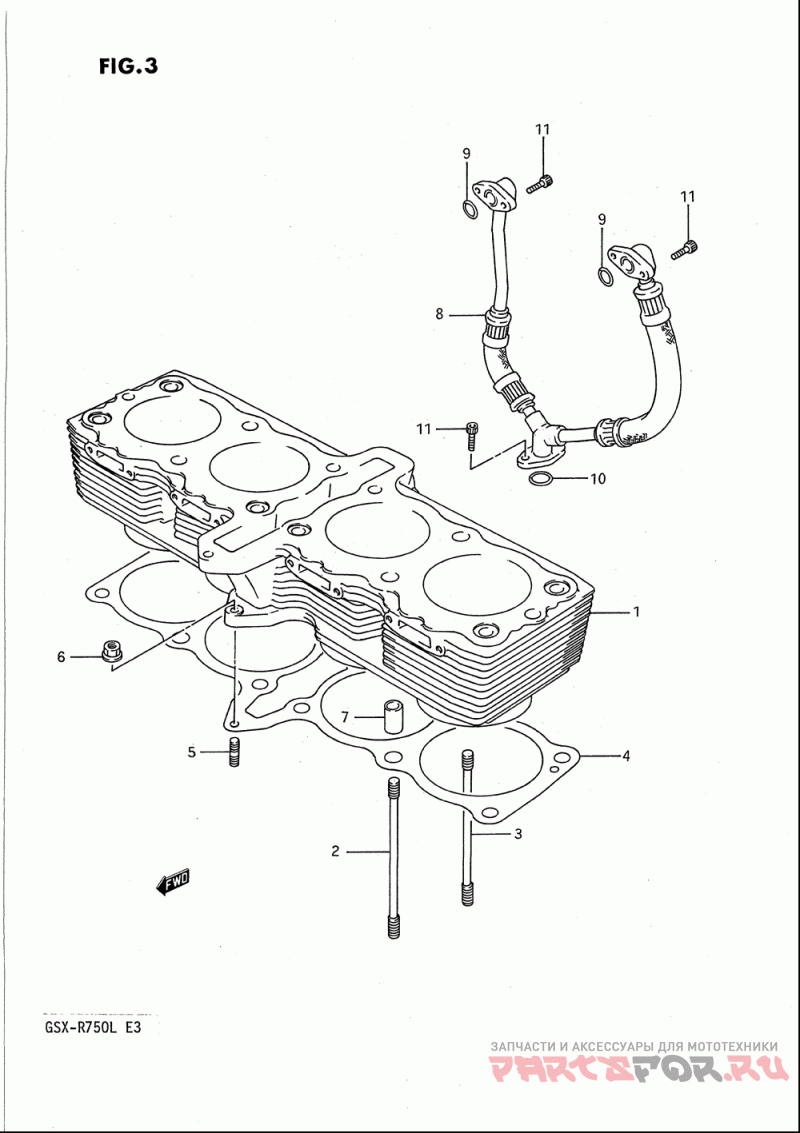 FIG.3

11
9
11
9
8
11
10
1
6
7
5
4
3
2
FWD

GSX-R750L E3

ЗАПЧАСТИ И АКСЕССУАРЫ ДЛЯ МОТОТЕХНИКИ
PARTSFOR.RU