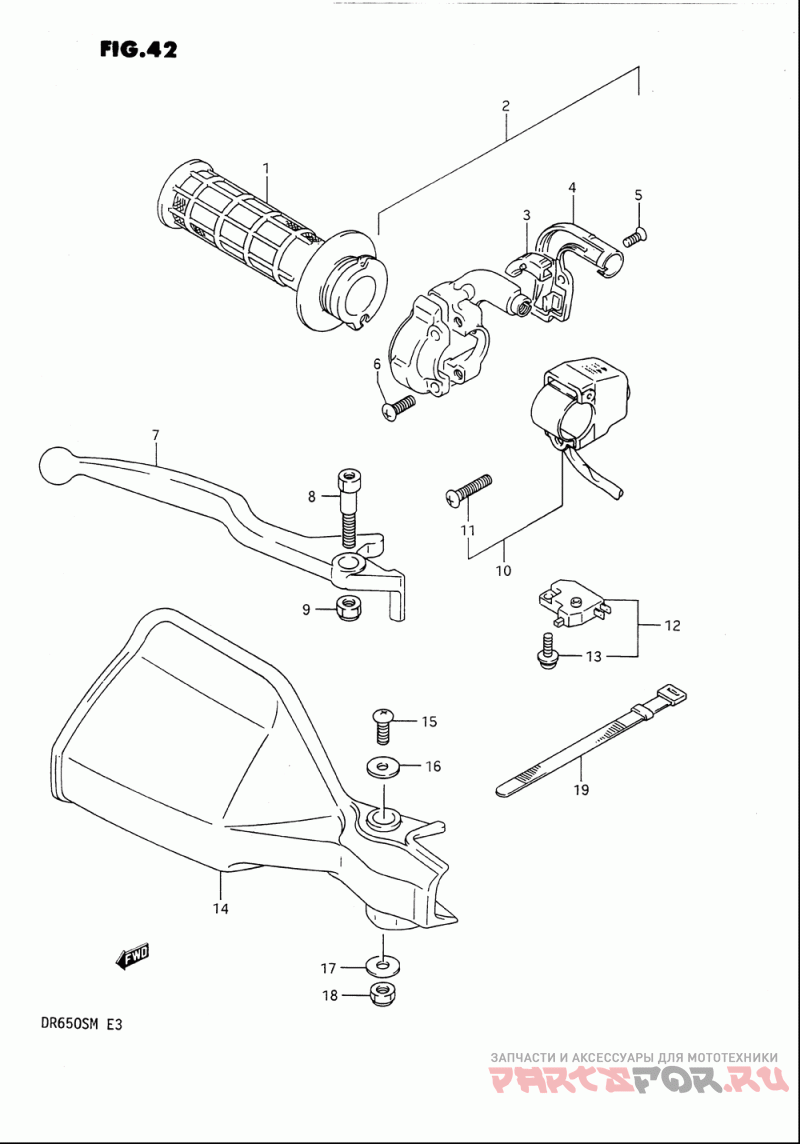 FIG.42

2
1
4
3
5
6
7
8
11
10
9
12
13
15
16
19
14
FWD
17
18

DR650SM E3

ЗАПЧАСТИ И АКСЕССУАРЫ ДЛЯ МОТОТЕХНИКИ
PARTSFOR.RU